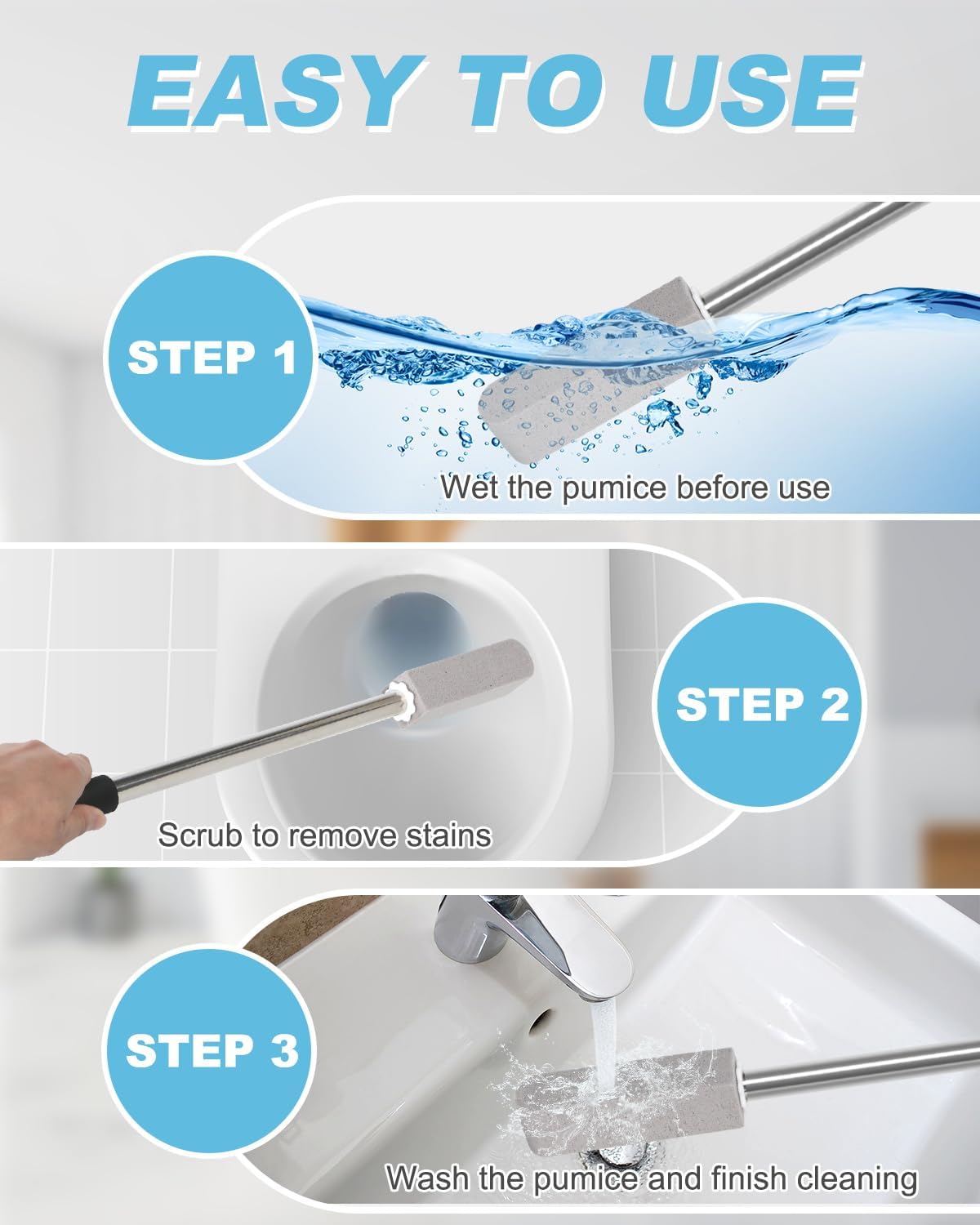 EASY TO USE

STEP 1

Wet the pumice before use

STEP 2

Scrub to remove stains

STEP 3

Wash the pumice and finish cleaning