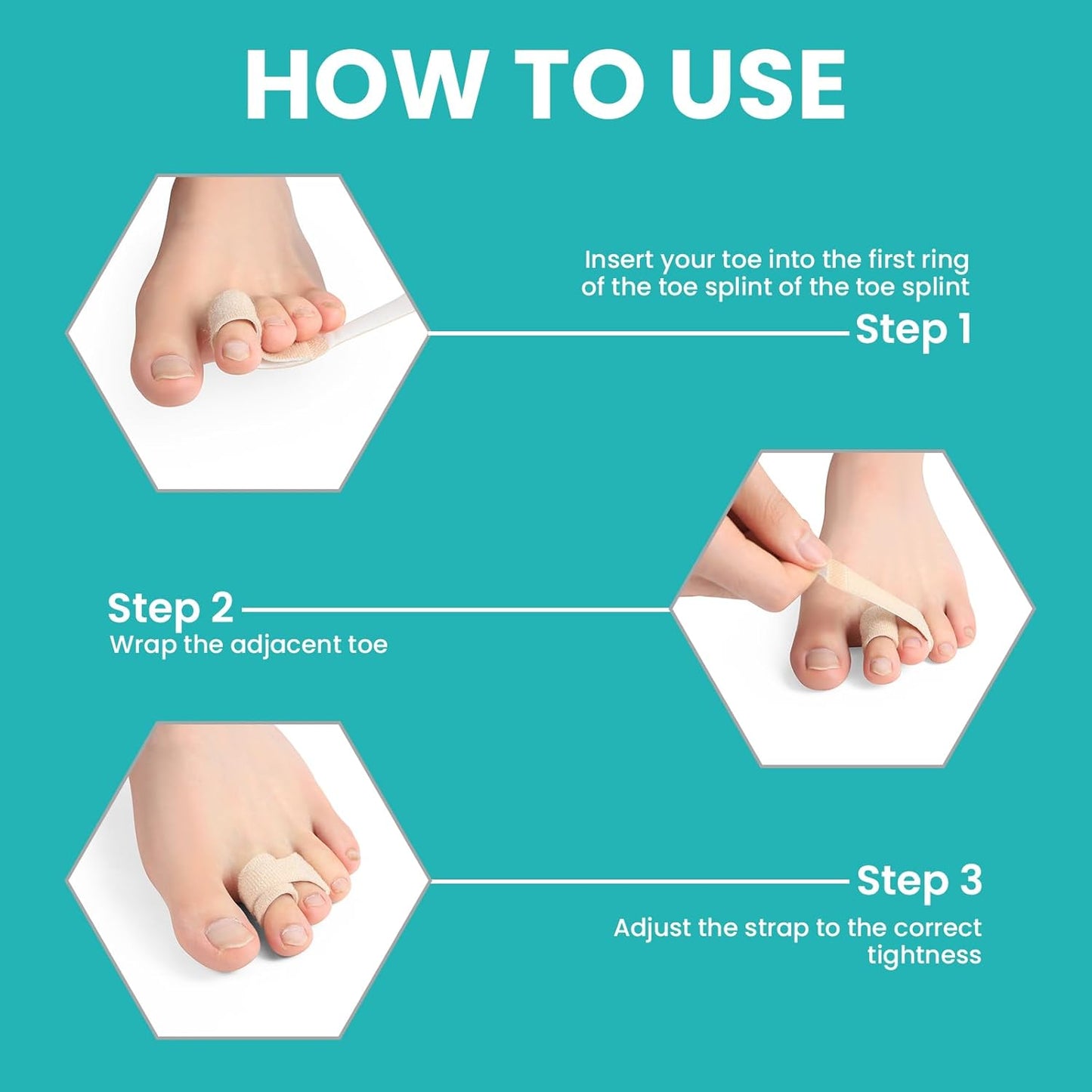 HOW TO USE

Insert your toe into the first ring of the toe splint of the toe splint

Step 1

Step 2

Wrap the adjacent toe

Step 3

Adjust the strap to the correct tightness