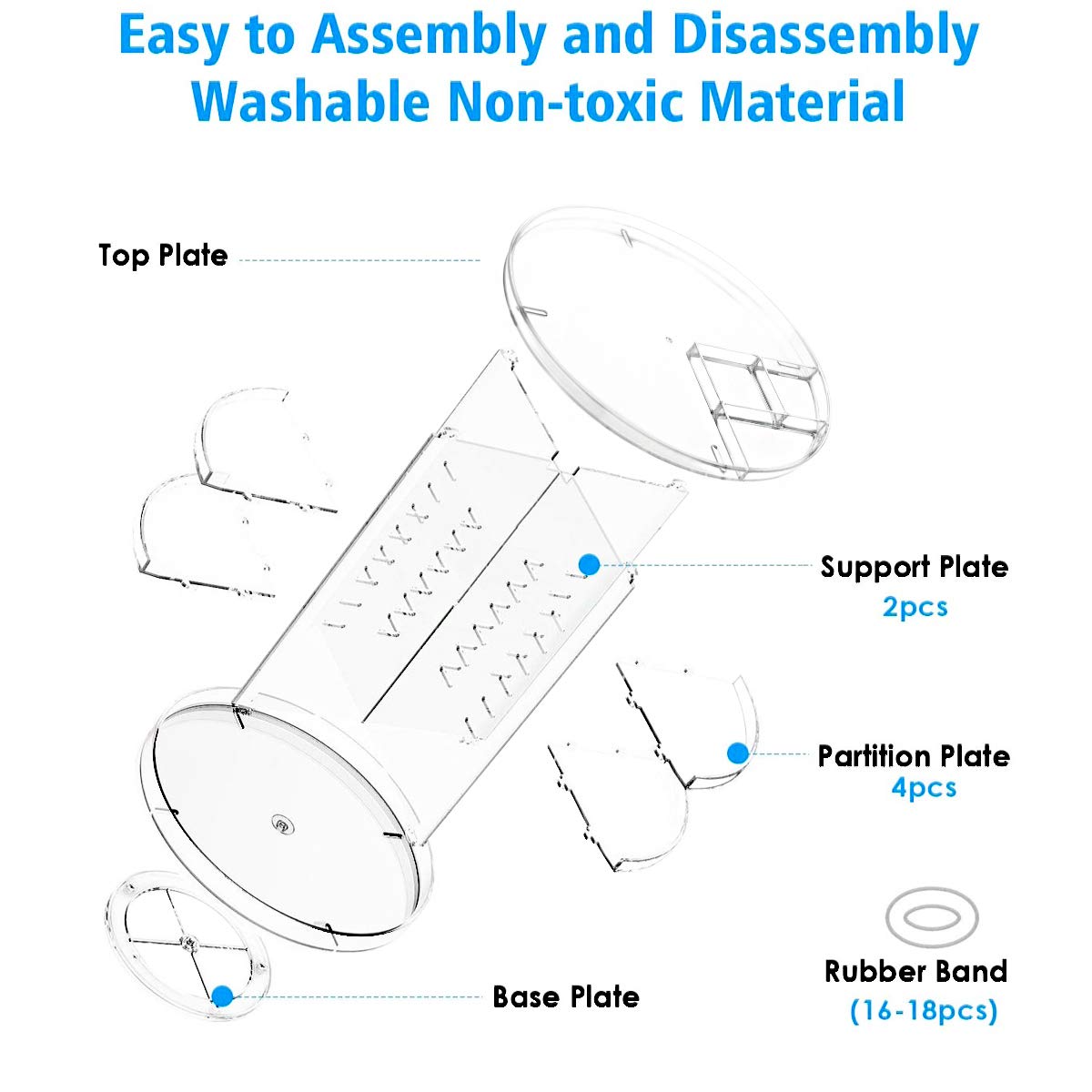 Easy to Assembly and Disassembly
Washable Non-toxic Material

Top Plate

Support Plate
2pcs

Partition Plate
4pcs

Rubber Band
(16-18pcs)

Base Plate