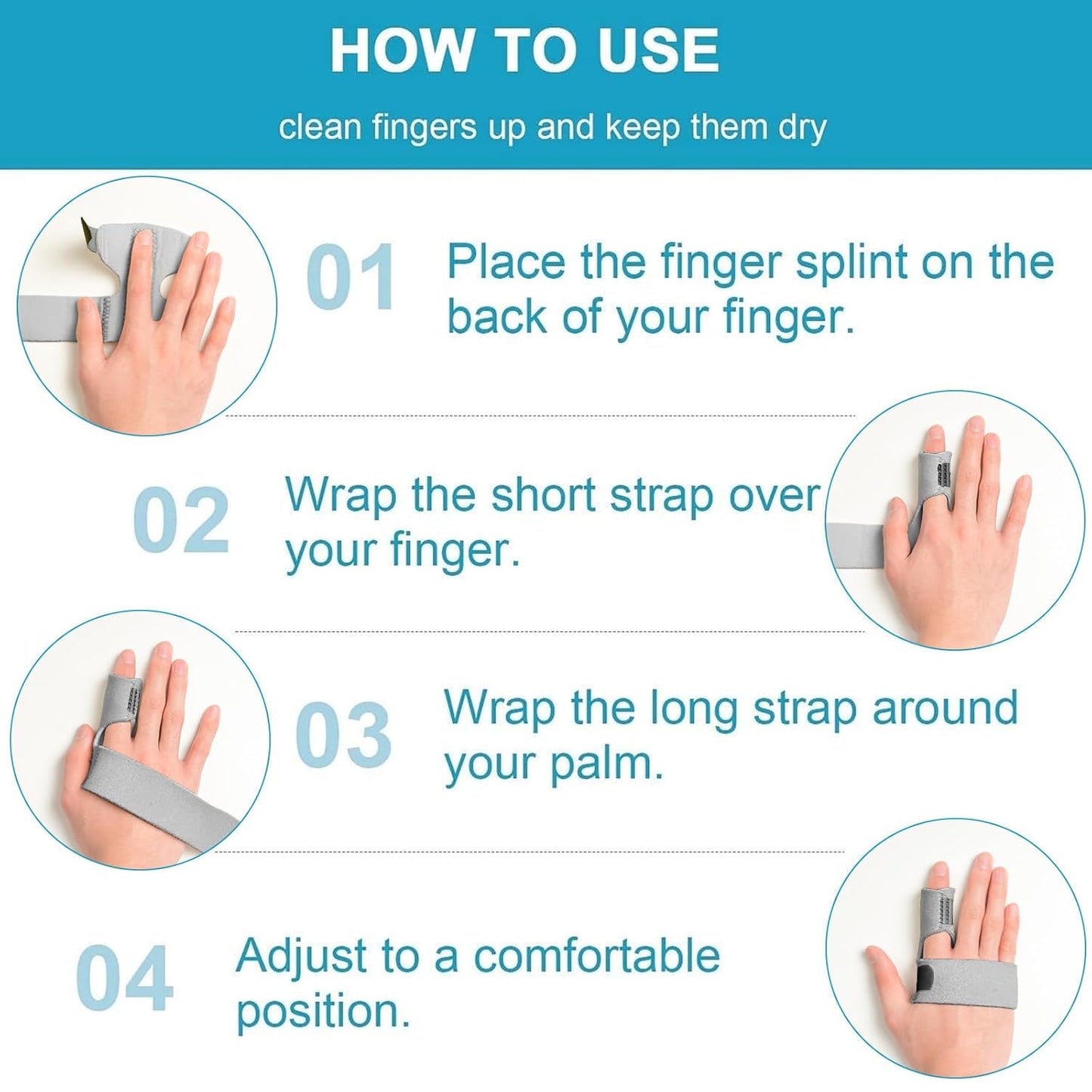 HOW TO USE

clean fingers up and keep them dry

01 Place the finger splint on the back of your finger.

02 Wrap the short strap over your finger.

03 Wrap the long strap around your palm.

04 Adjust to a comfortable position.