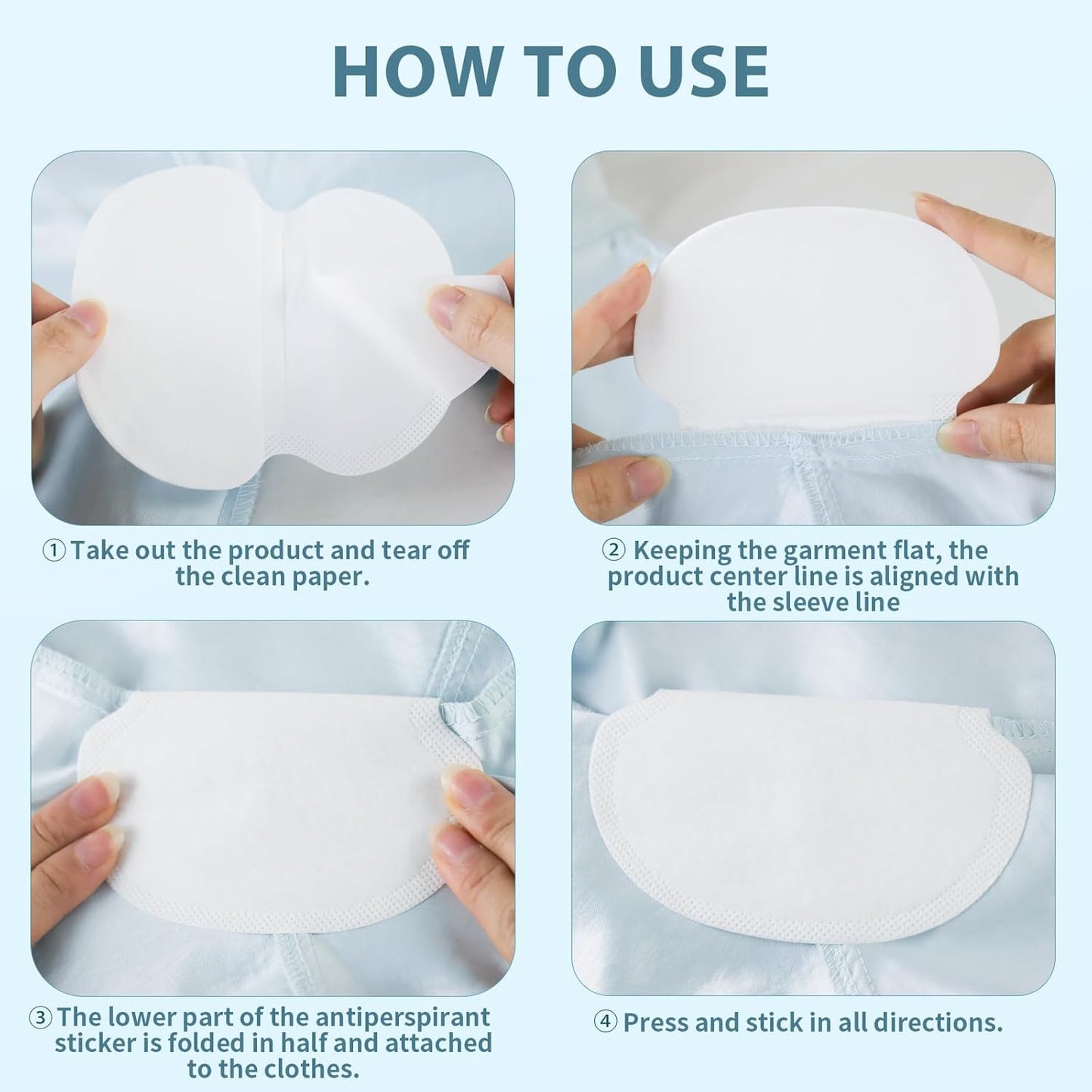 HOW TO USE

① Take out the product and tear off the clean paper.

② Keeping the garment flat, the product center line is aligned with the sleeve line

③ The lower part of the antiperspirant sticker is folded in half and attached to the clothes.

④ Press and stick in all directions.