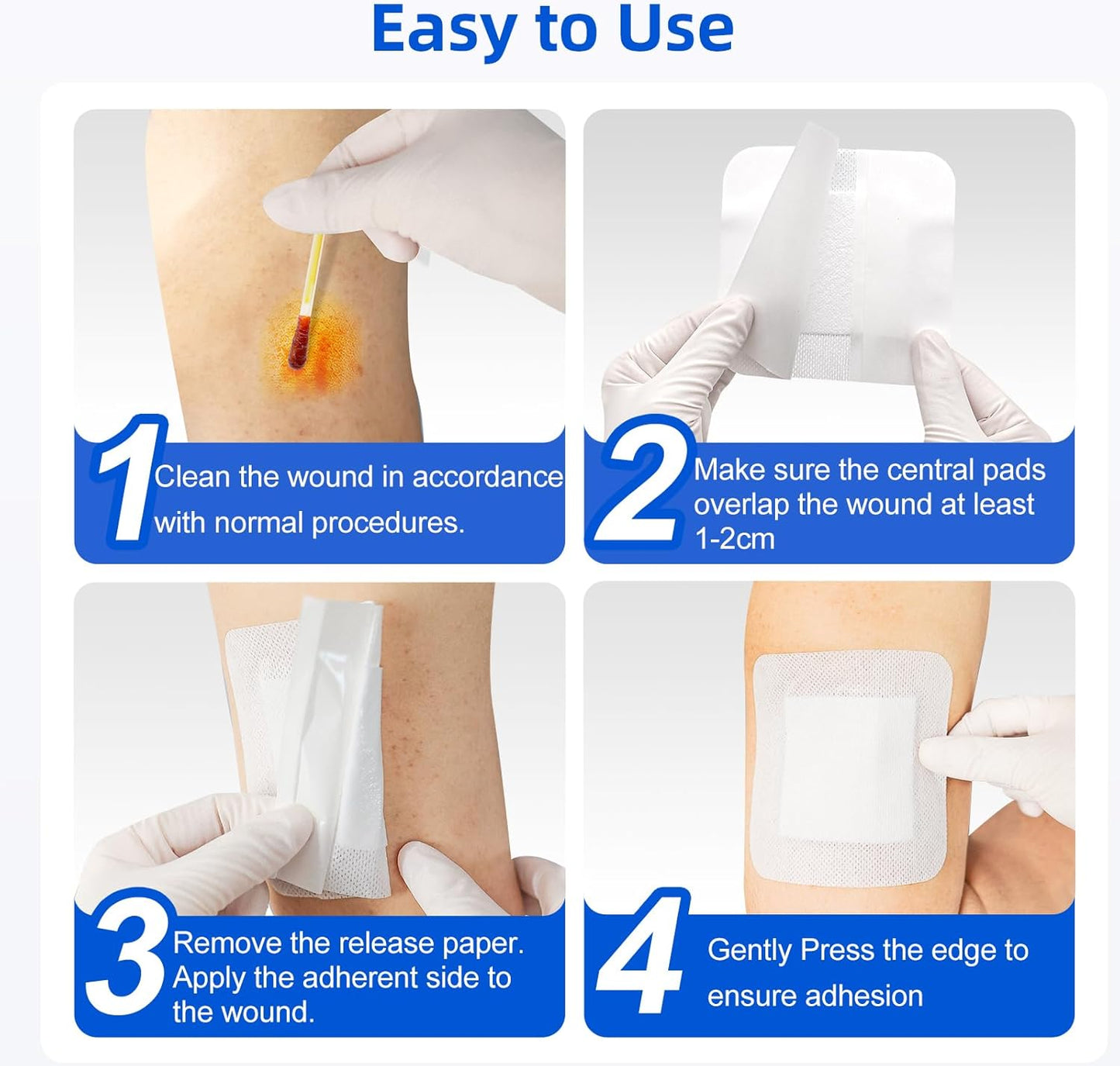 Easy to Use

1 Clean the wound in accordance with normal procedures.

2 Make sure the central pads overlap the wound at least 1-2cm

3 Remove the release paper. Apply the adherent side to the wound.

4 Gently Press the edge to ensure adhesion