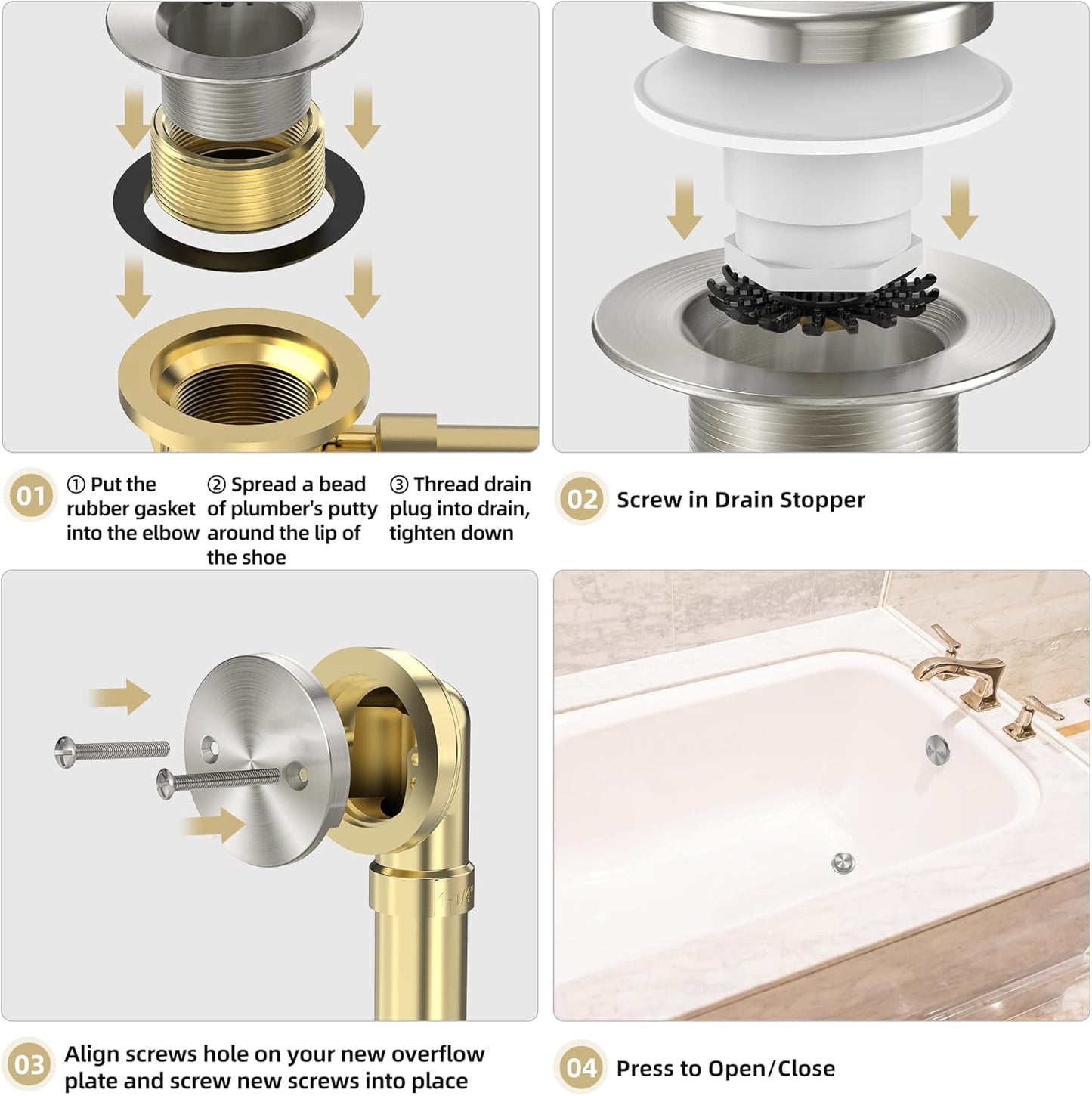 01

① Put the rubber gasket into the elbow

② Spread a bead of plumber's putty around the lip of the shoe

③ Thread drain plug into drain, tighten down

02 Screw in Drain Stopper

1-1/2"

03 Align screws hole on your new overflow plate and screw new screws into place

04 Press to Open/Close