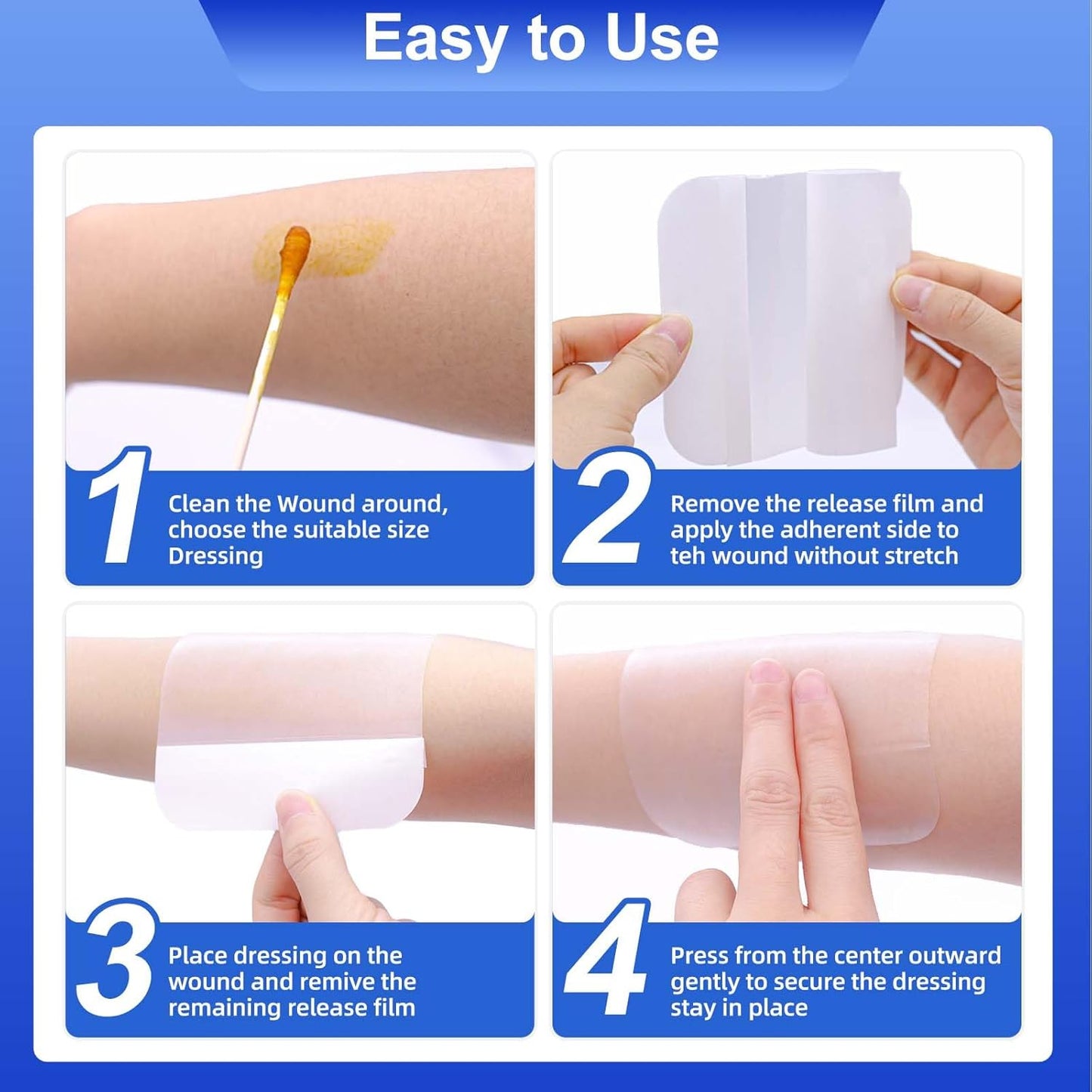 Easy to Use

1
Clean the Wound around, choose the suitable size Dressing

2
Remove the release film and apply the adherent side to teh wound without stretch

3
Place dressing on the wound and remive the remaining release film

4
Press from the center outward gently to secure the dressing stay in place