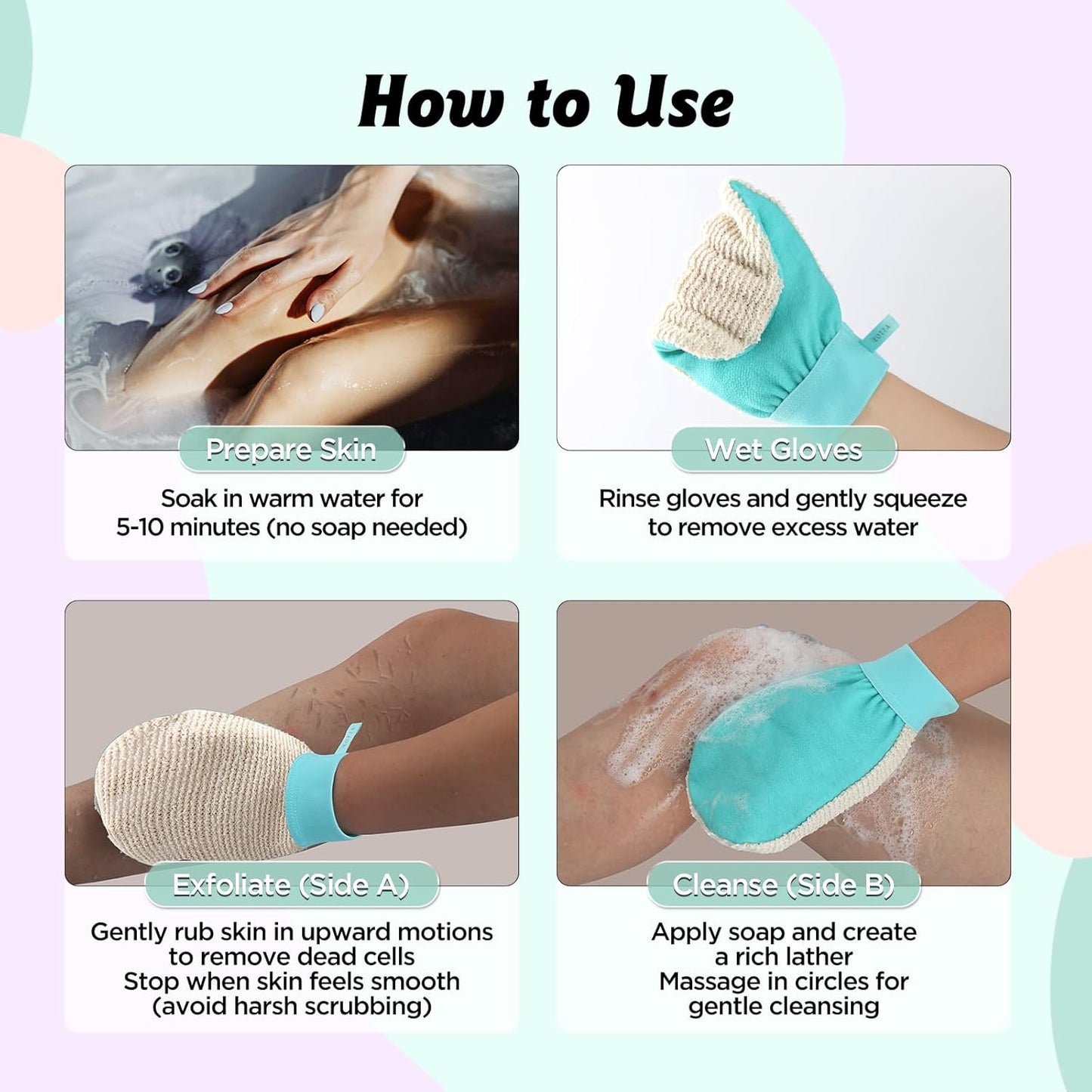 How to Use

Prepare Skin

Soak in warm water for 5-10 minutes (no soap needed)

Wet Gloves

Rinse gloves and gently squeeze to remove excess water

Exfoliate (Side A)

Gently rub skin in upward motions to remove dead cells
Stop when skin feels smooth (avoid harsh scrubbing)

Cleanse (Side B)

Apply soap and create a rich lather
Massage in circles for gentle cleansing