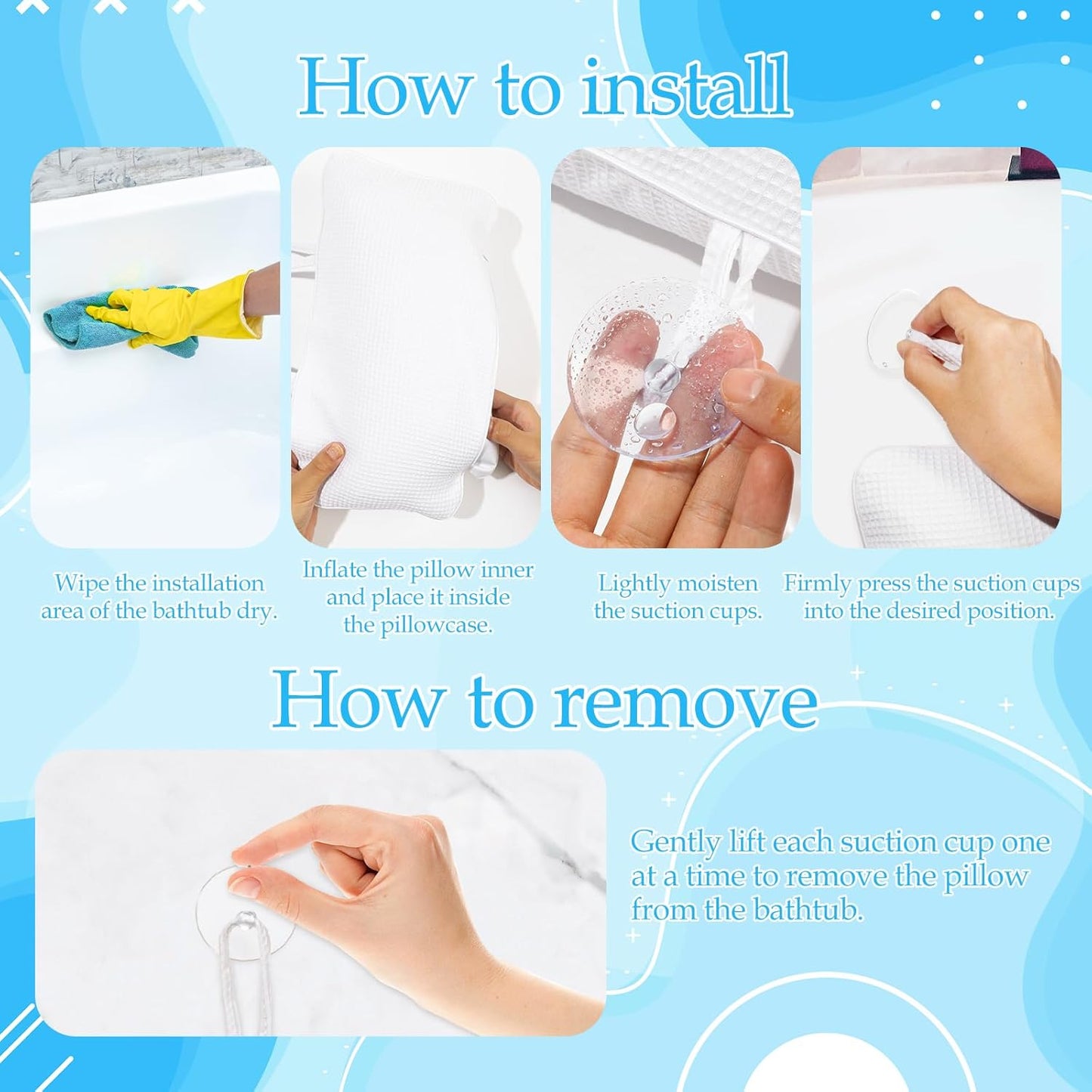 How to install

Wipe the installation area of the bathtub dry.

Inflate the pillow inner and place it inside the pillowcase.

Lightly moisten the suction cups.

Firmly press the suction cups into the desired position.

How to remove

Gently lift each suction cup one at a time to remove the pillow from the bathtub.