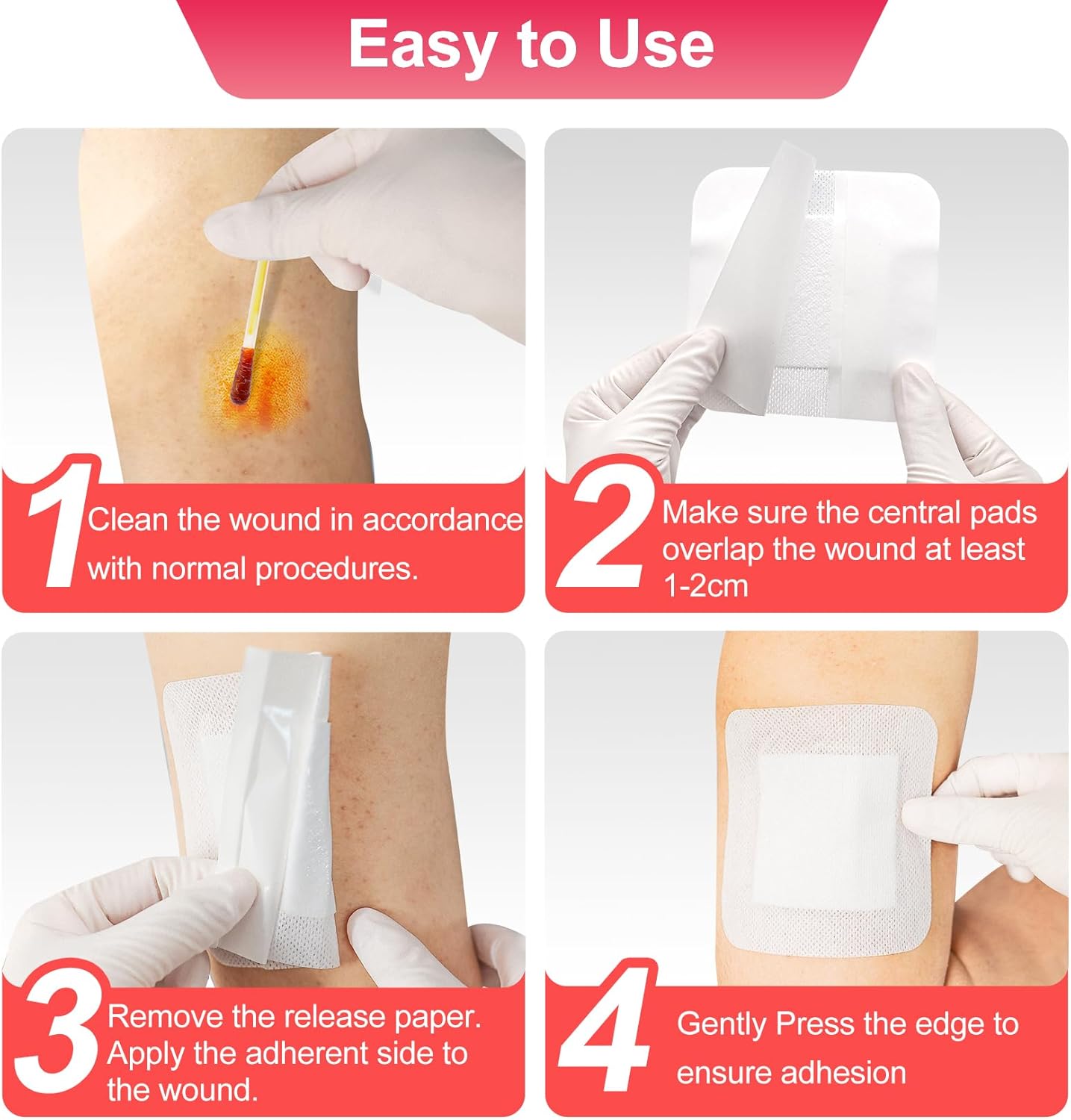 Easy to Use

1 Clean the wound in accordance with normal procedures.

2 Make sure the central pads overlap the wound at least 1-2cm

3 Remove the release paper. Apply the adherent side to the wound.

4 Gently Press the edge to ensure adhesion