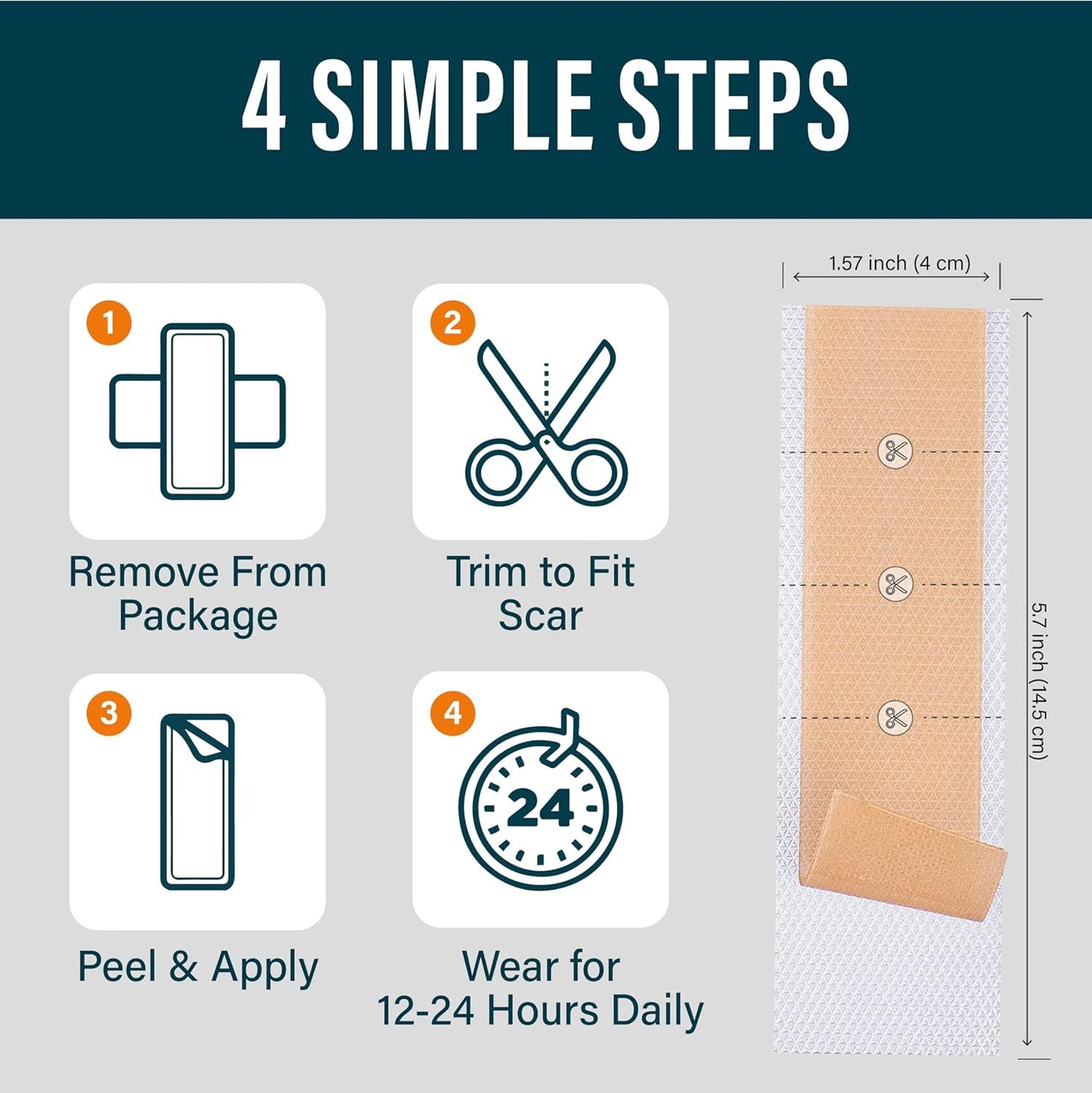 4 SIMPLE STEPS

1

Remove From Package

2

Trim to Fit Scar

3

Peel & Apply

4

24

Wear for 12-24 Hours Daily

1.57 inch (4 cm)

5.7 inch (14.5 cm)