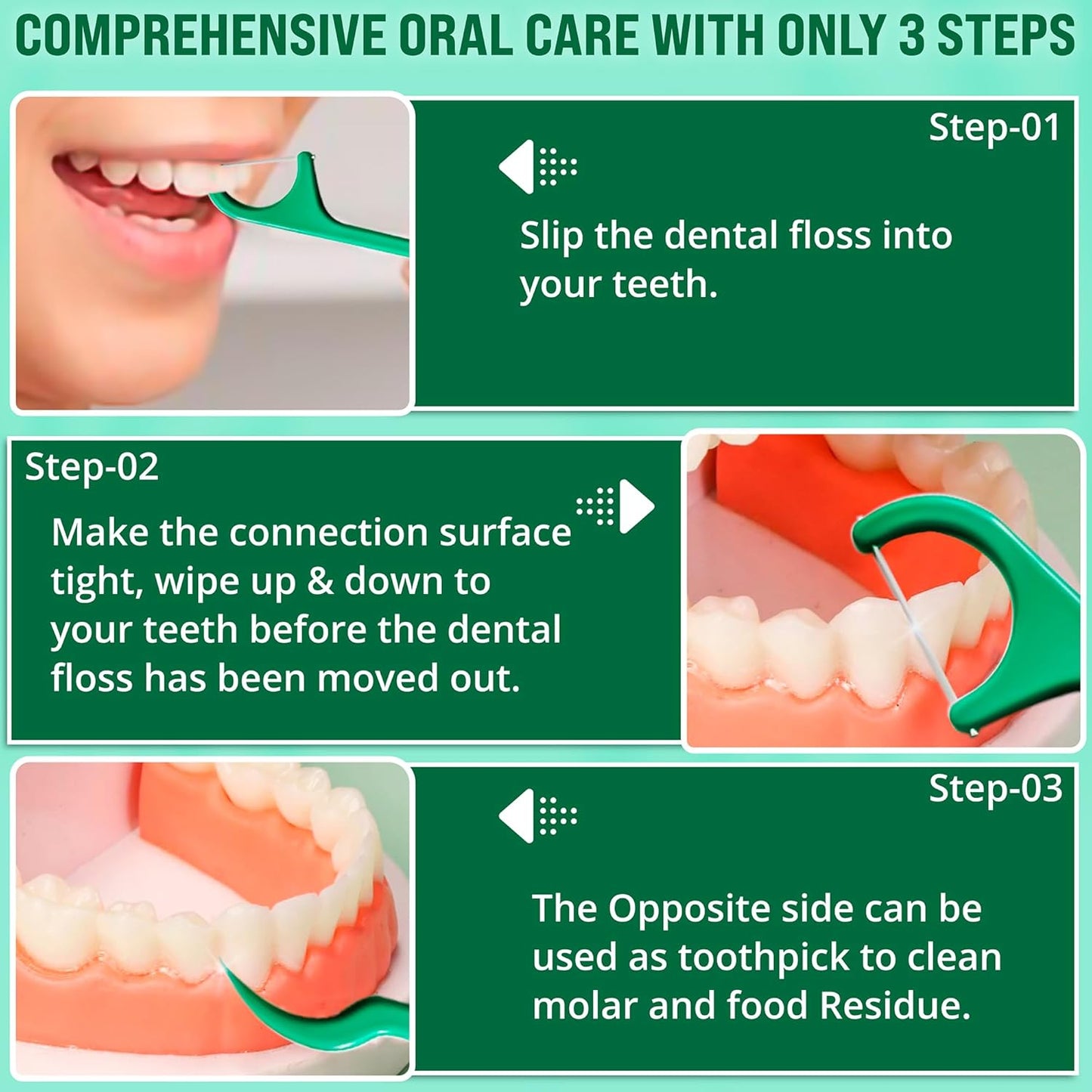 COMPREHENSIVE ORAL CARE WITH ONLY 3 STEPS

Step-01

Slip the dental floss into your teeth.

Step-02

Make the connection surface tight, wipe up & down to your teeth before the dental floss has been moved out.

Step-03

The Opposite side can be used as toothpick to clean molar and food Residue.