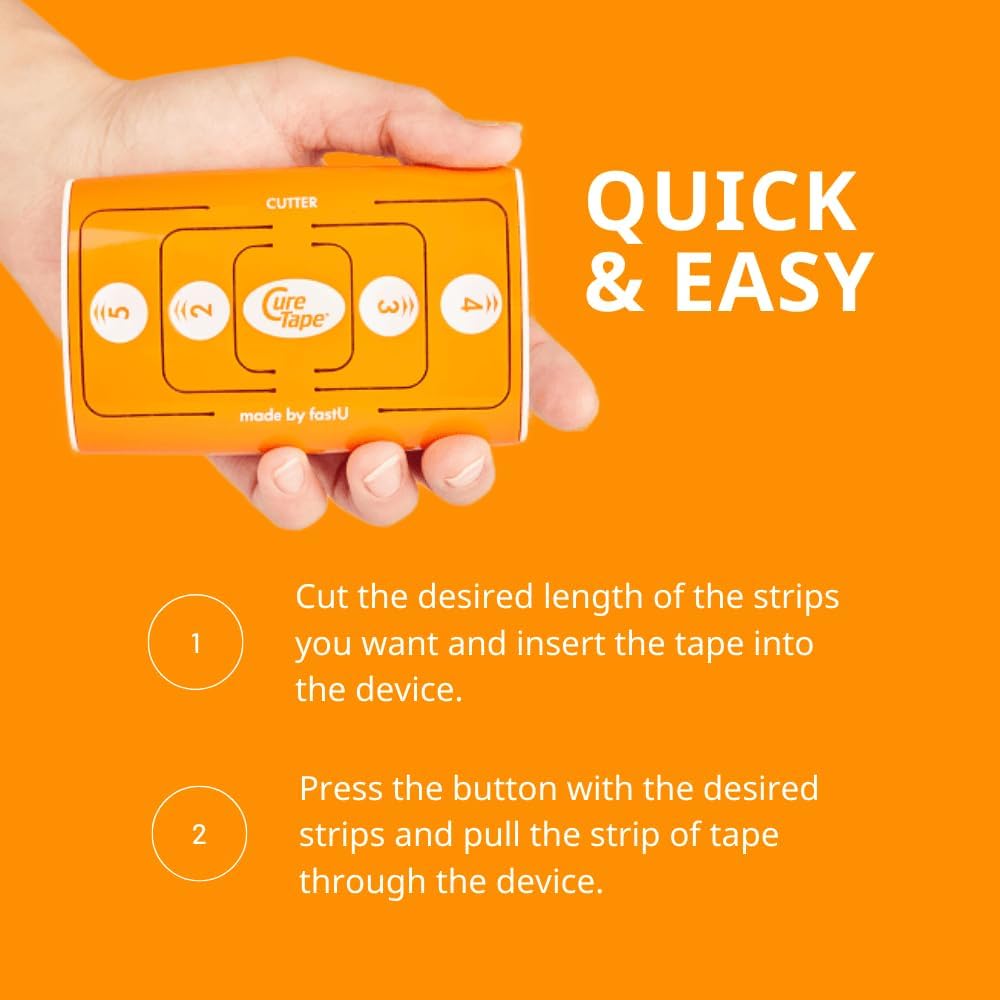 CUTTER

5

2

Cure Tape

3

4

made by fastU

QUICK & EASY

1

Cut the desired length of the strips you want and insert the tape into the device.

2

Press the button with the desired strips and pull the strip of tape through the device.