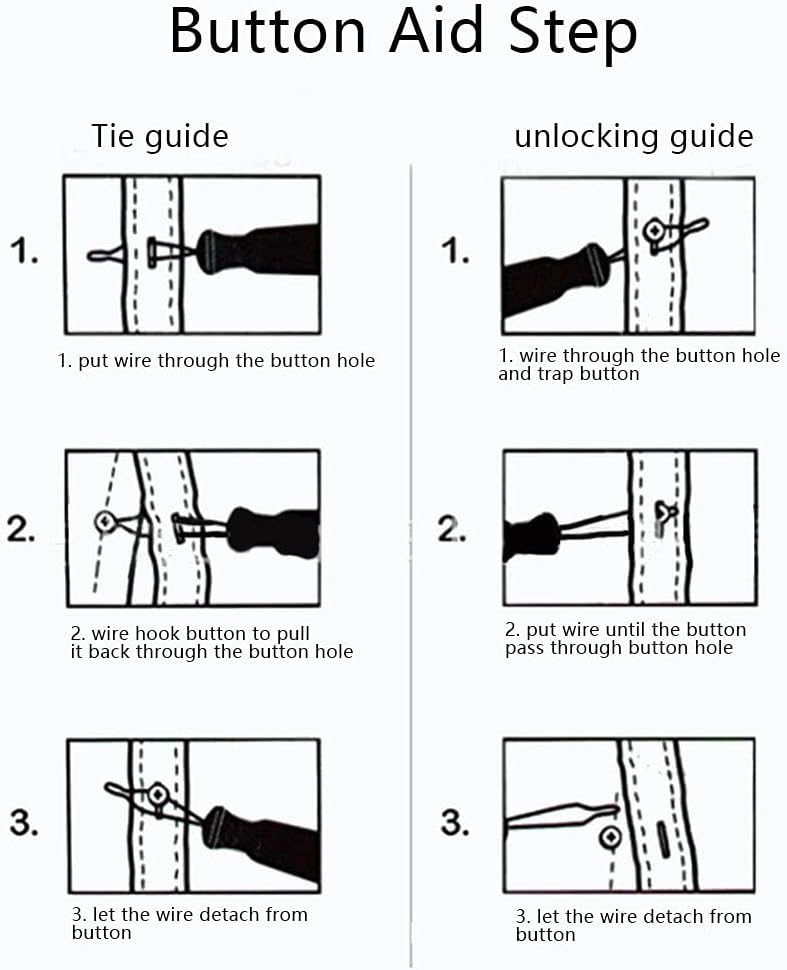 Button Aid Step

Tie guide

1.

1. put wire through the button hole

2.

2. wire hook button to pull it back through the button hole

3.

3. let the wire detach from button

unlocking guide

1.

1. wire through the button hole and trap button

2.

2. put wire until the button pass through button hole

3.

3. let the wire detach from button