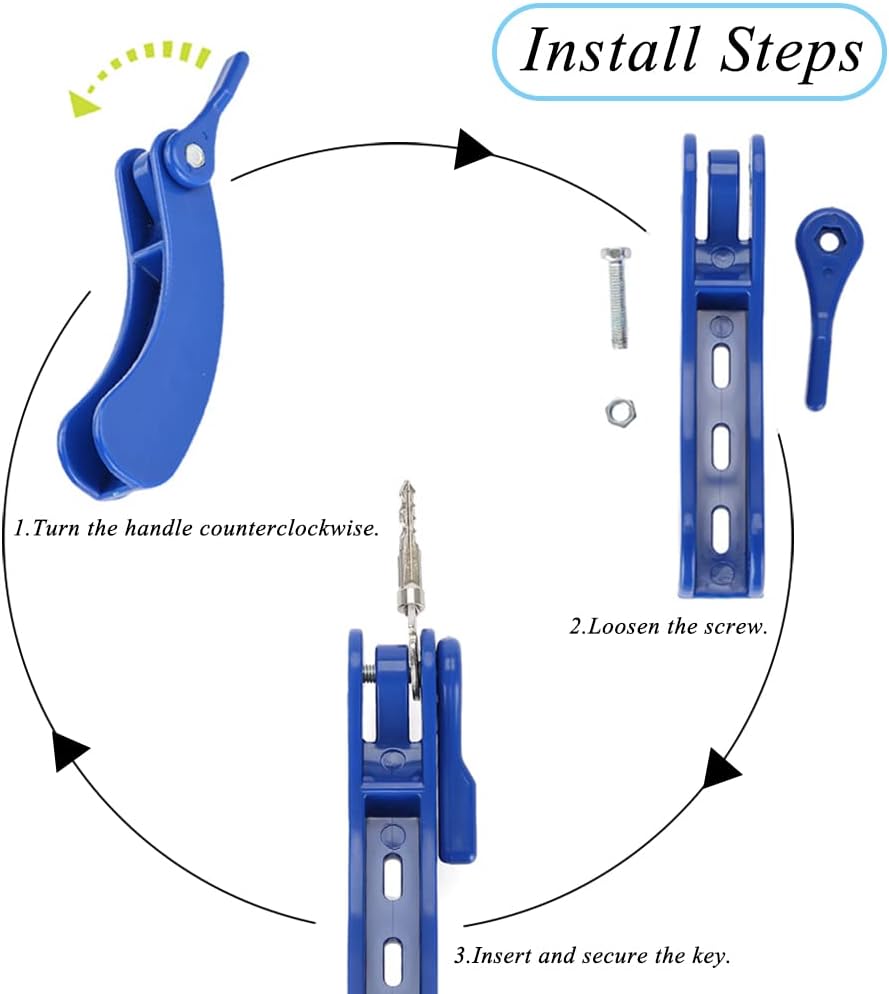 Install Steps

1.Turn the handle counterclockwise.

2.Loosen the screw.

3.Insert and secure the key.