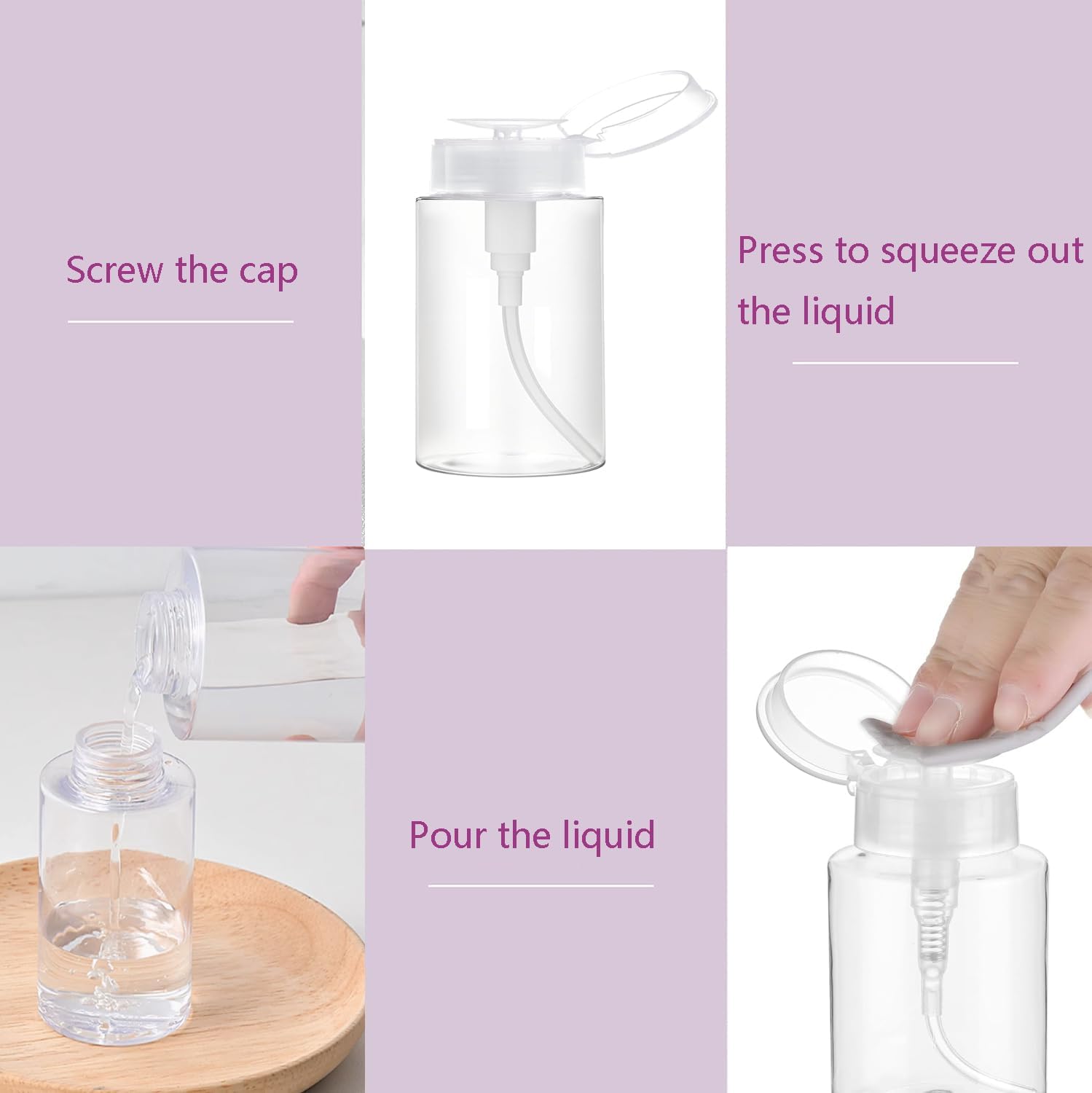 Screw the cap

Press to squeeze out the liquid

Pour the liquid