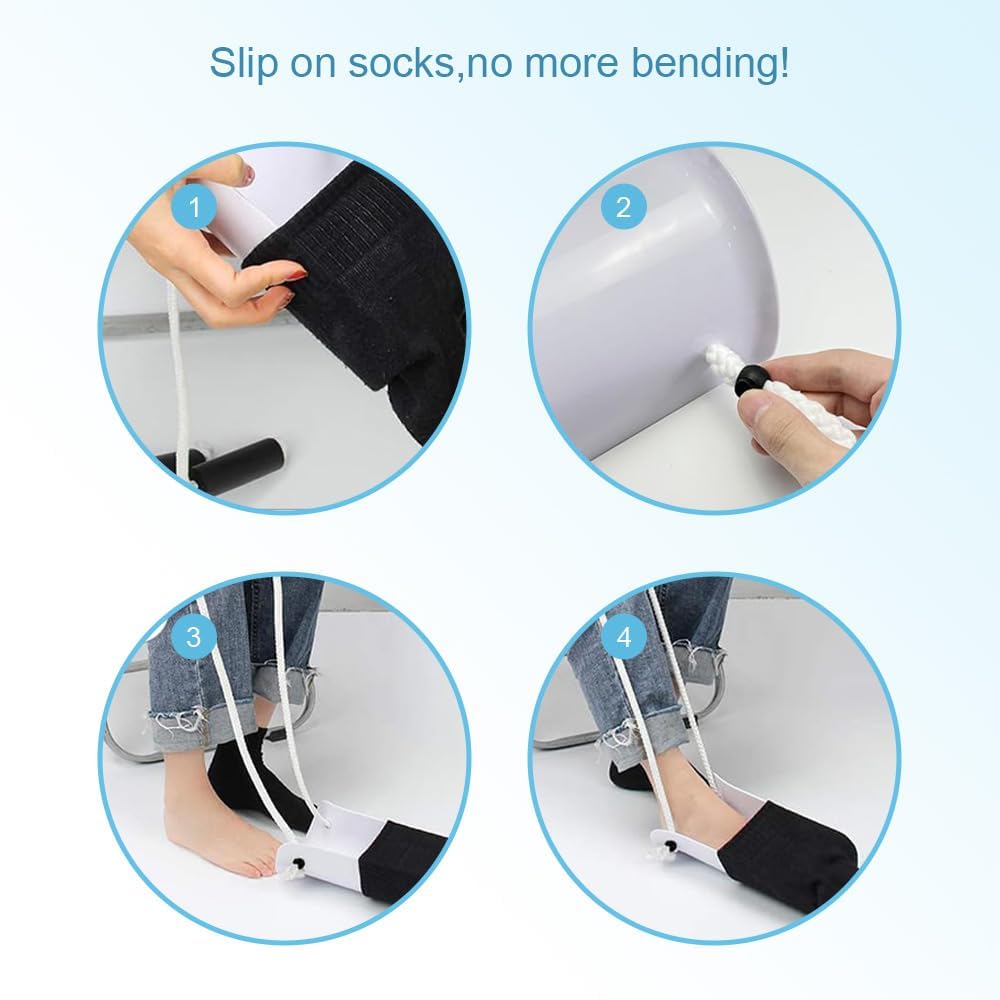 Slip on socks,no more bending!

1

2

3

4