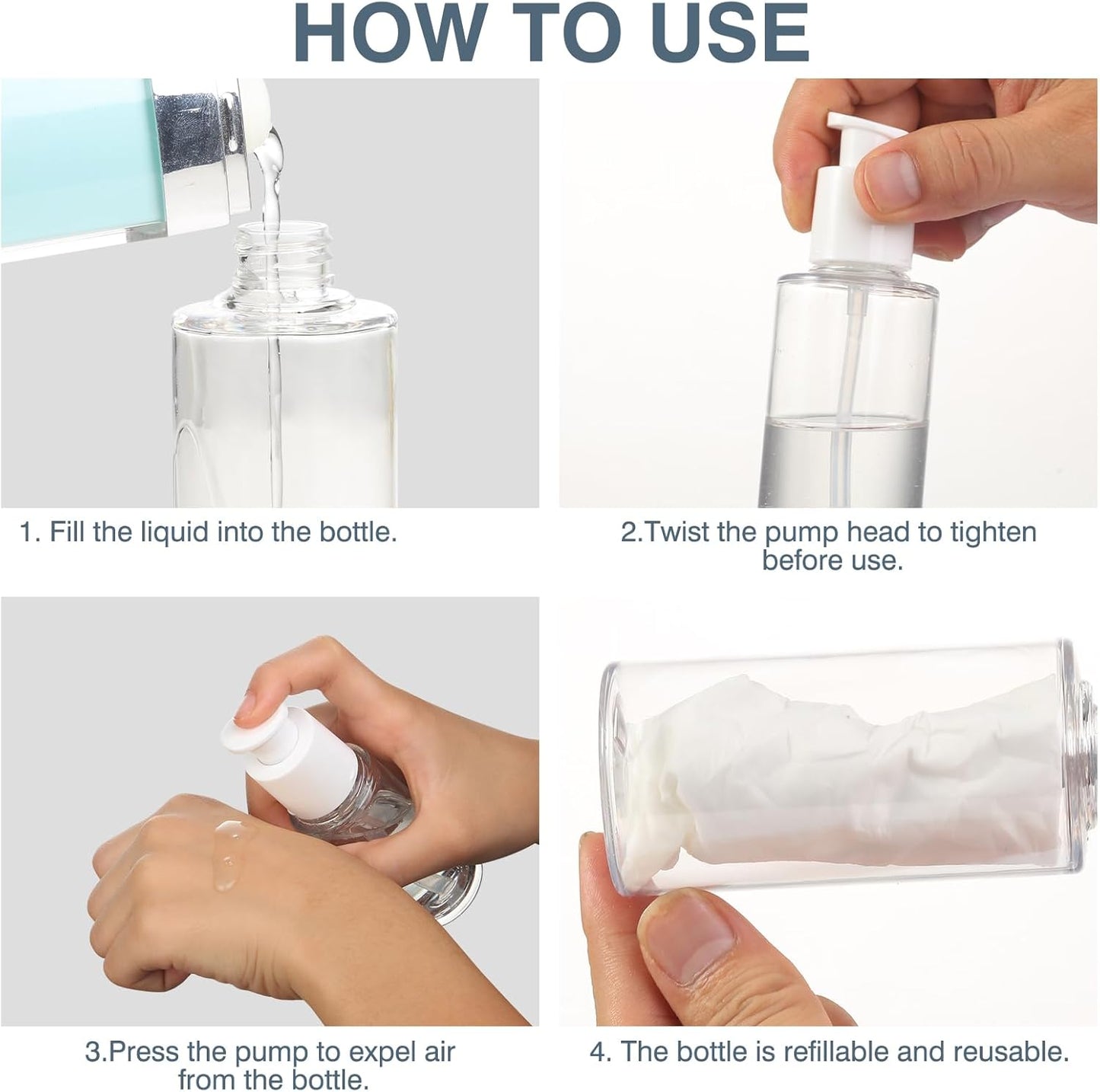 HOW TO USE

1. Fill the liquid into the bottle.

2.Twist the pump head to tighten before use.

3.Press the pump to expel air from the bottle.

4. The bottle is refillable and reusable.