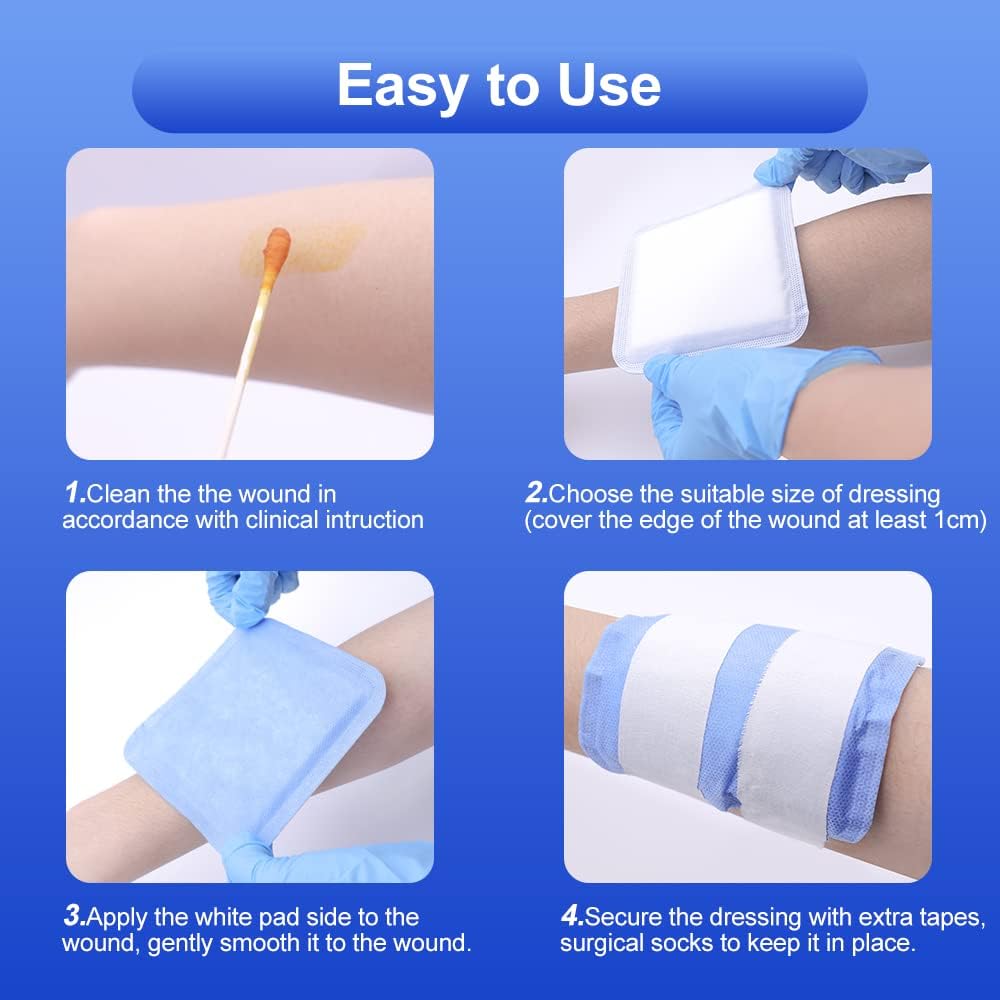 Easy to Use

1.Clean the the wound in accordance with clinical intruction

2.Choose the suitable size of dressing (cover the edge of the wound at least 1cm)

3.Apply the white pad side to the wound, gently smooth it to the wound.

4.Secure the dressing with extra tapes, surgical socks to keep it in place.