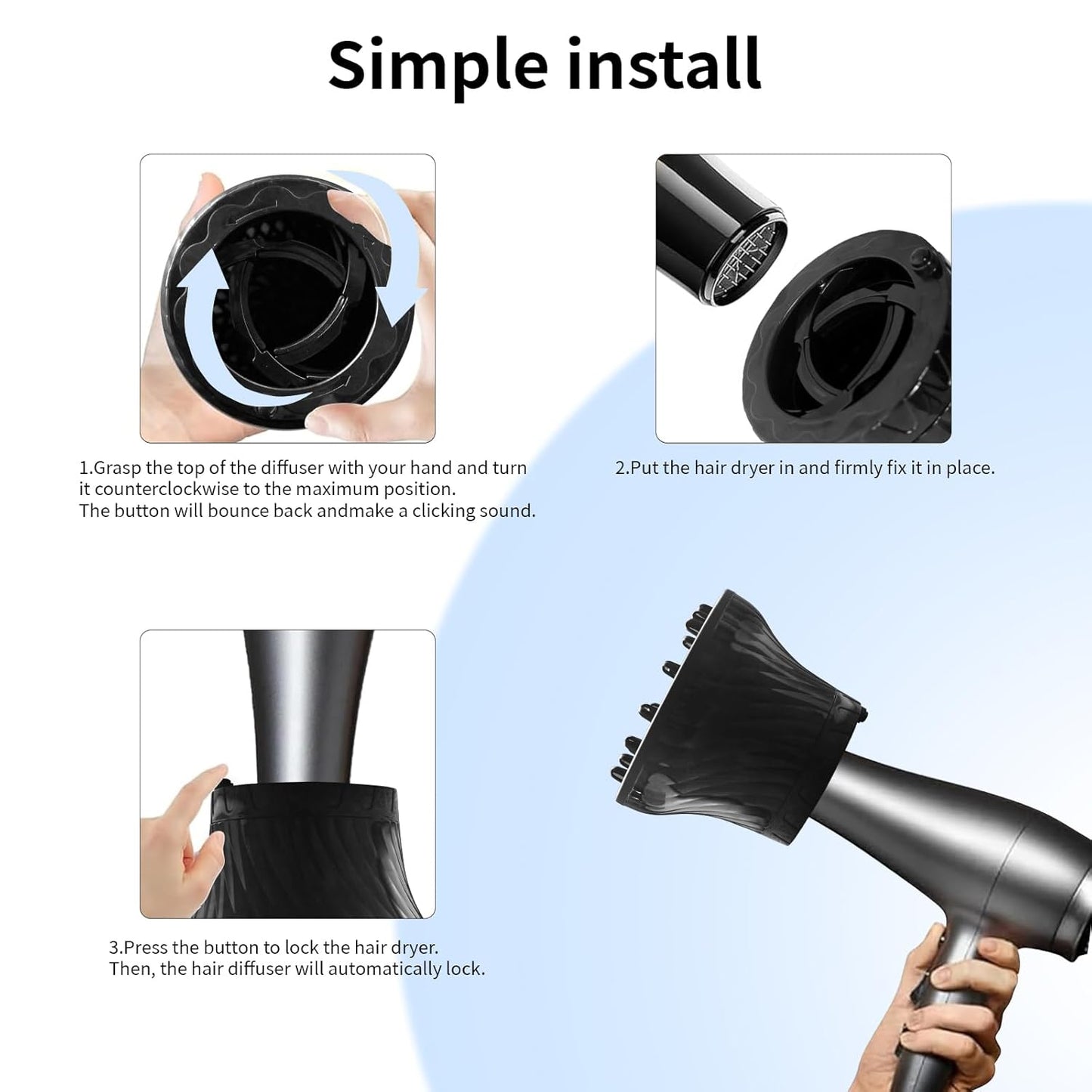 Simple install

1.Grasp the top of the diffuser with your hand and turn it counterclockwise to the maximum position.
The button will bounce back andmake a clicking sound.

2.Put the hair dryer in and firmly fix it in place.

3.Press the button to lock the hair dryer.
Then, the hair diffuser will automatically lock.