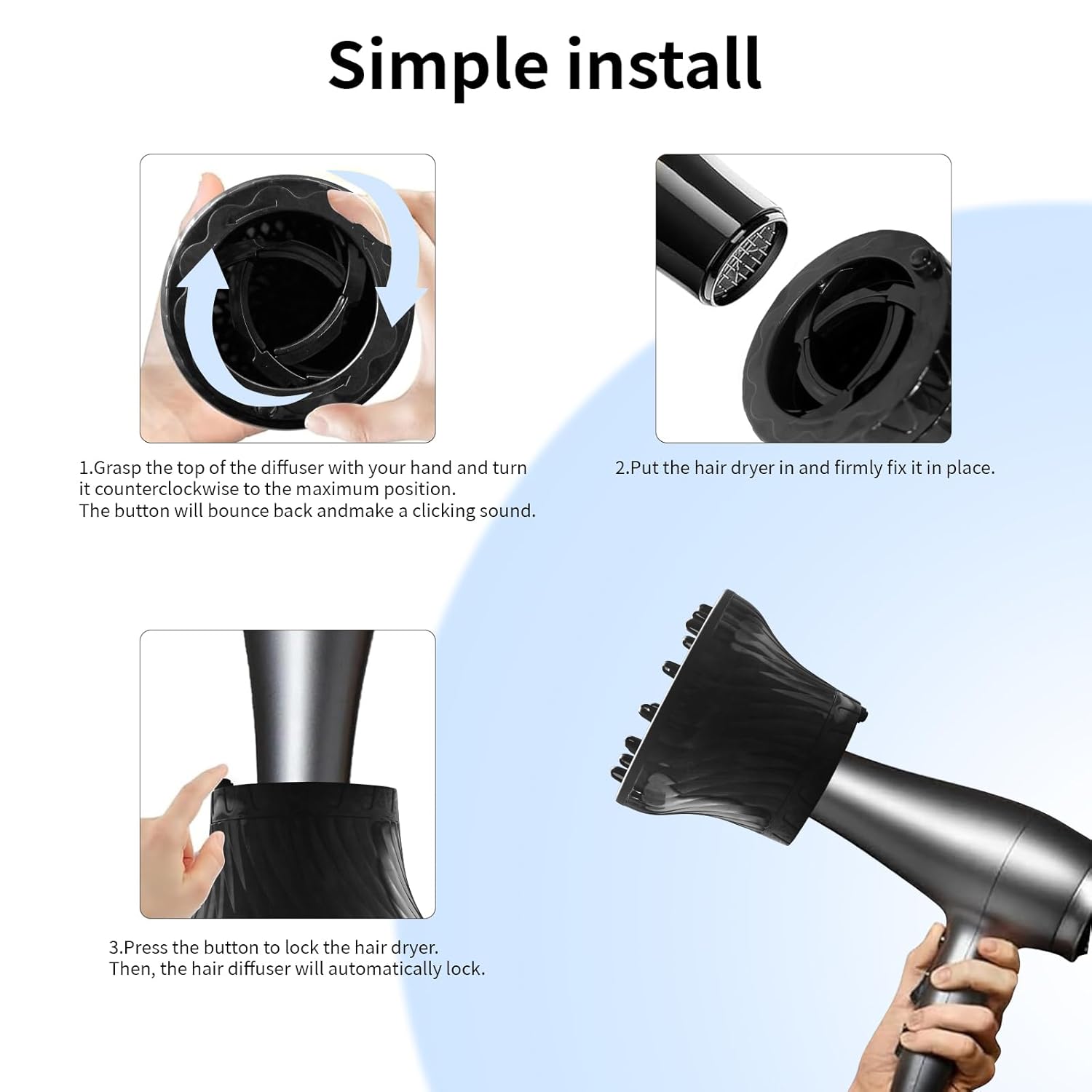 Simple install

1.Grasp the top of the diffuser with your hand and turn it counterclockwise to the maximum position.
The button will bounce back andmake a clicking sound.

2.Put the hair dryer in and firmly fix it in place.

3.Press the button to lock the hair dryer.
Then, the hair diffuser will automatically lock.