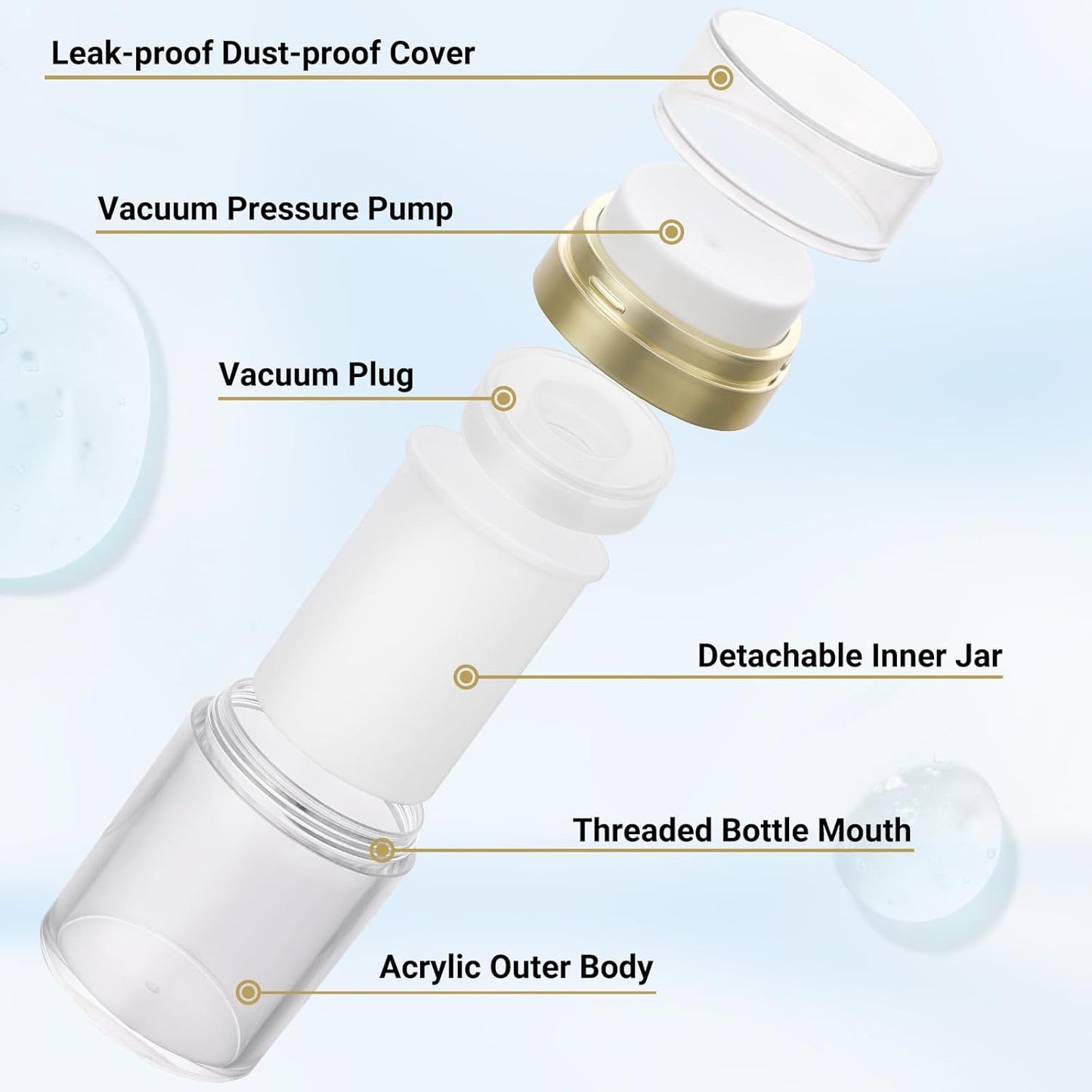 Leak-proof Dust-proof Cover

Vacuum Pressure Pump

Vacuum Plug

Detachable Inner Jar

Threaded Bottle Mouth

Acrylic Outer Body