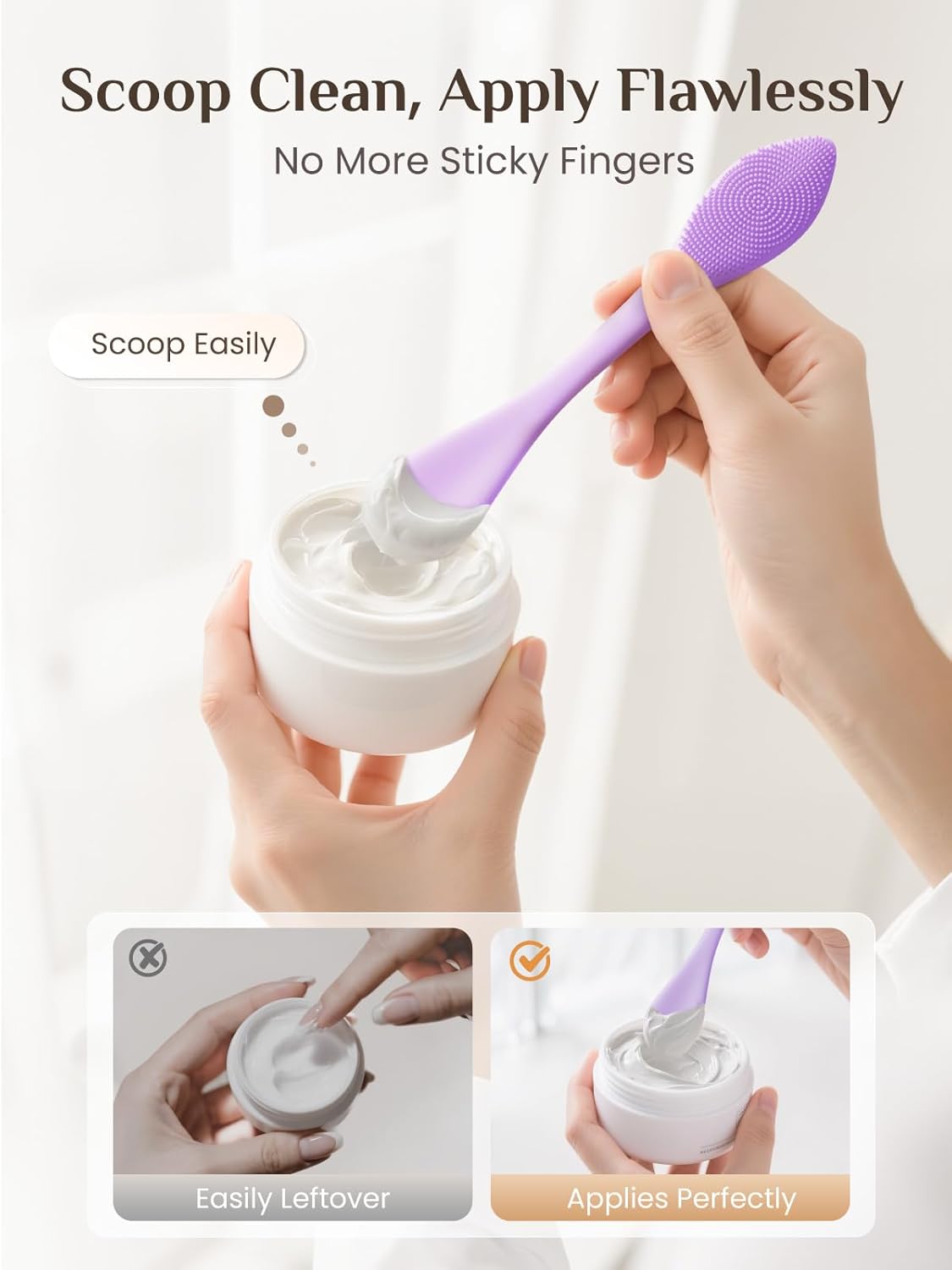 Scoop Clean, Apply Flawlessly

No More Sticky Fingers

Scoop Easily

Easily Leftover

Applies Perfectly