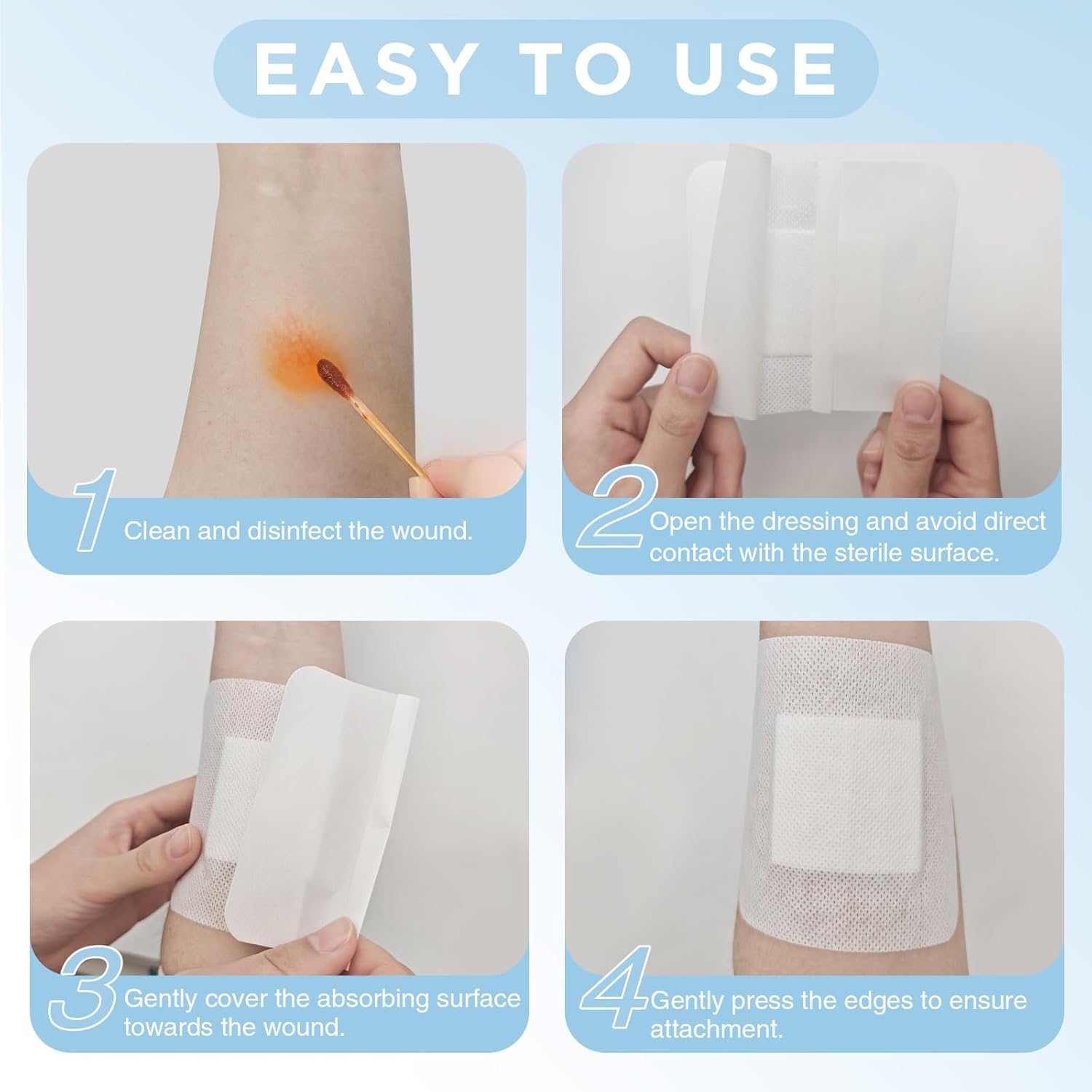 EASY TO USE

1 Clean and disinfect the wound.

2 Open the dressing and avoid direct contact with the sterile surface.

3 Gently cover the absorbing surface towards the wound.

4 Gently press the edges to ensure attachment.