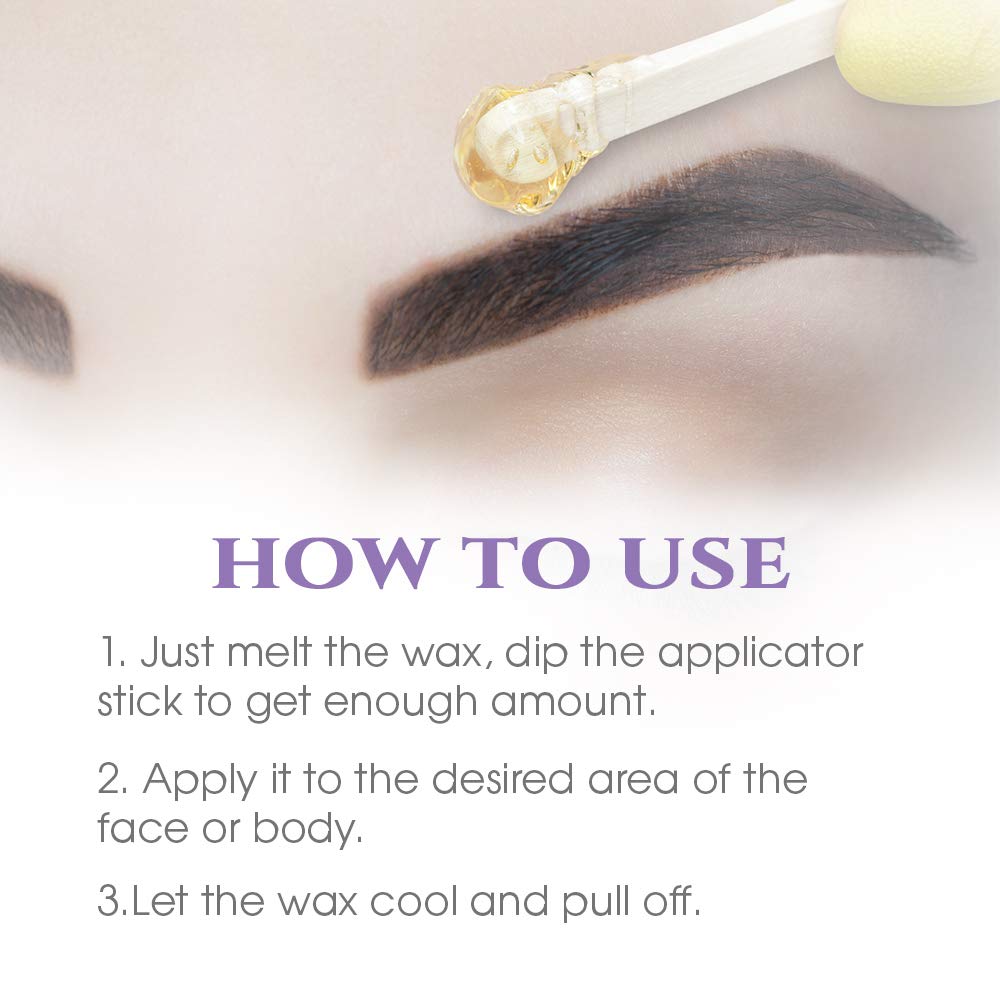 HOW TO USE

1. Just melt the wax, dip the applicator stick to get enough amount.

2. Apply it to the desired area of the face or body.

3.Let the wax cool and pull off.