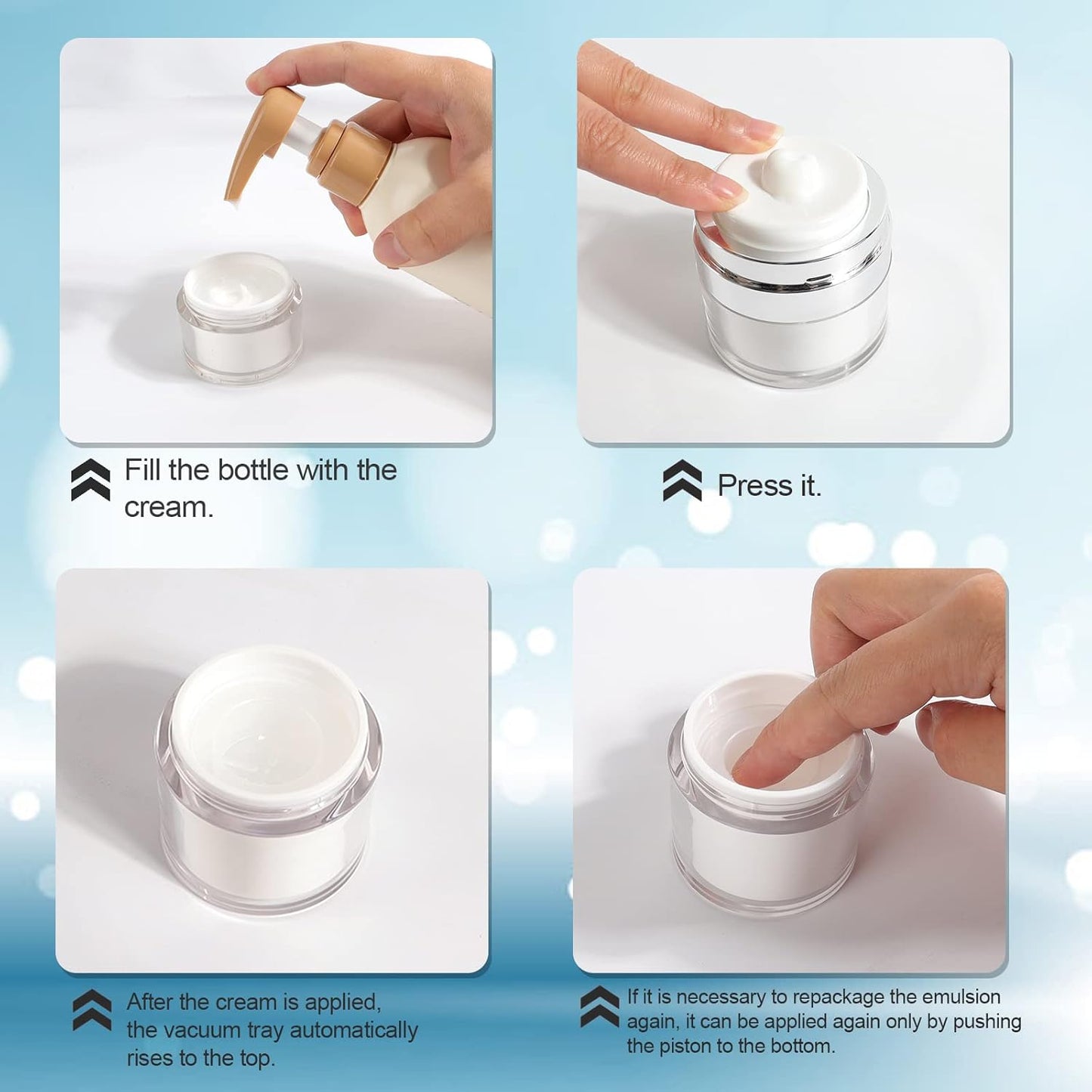 Fill the bottle with the cream.

Press it.

After the cream is applied, the vacuum tray automatically rises to the top.

If it is necessary to repackage the emulsion again, it can be applied again only by pushing the piston to the bottom.