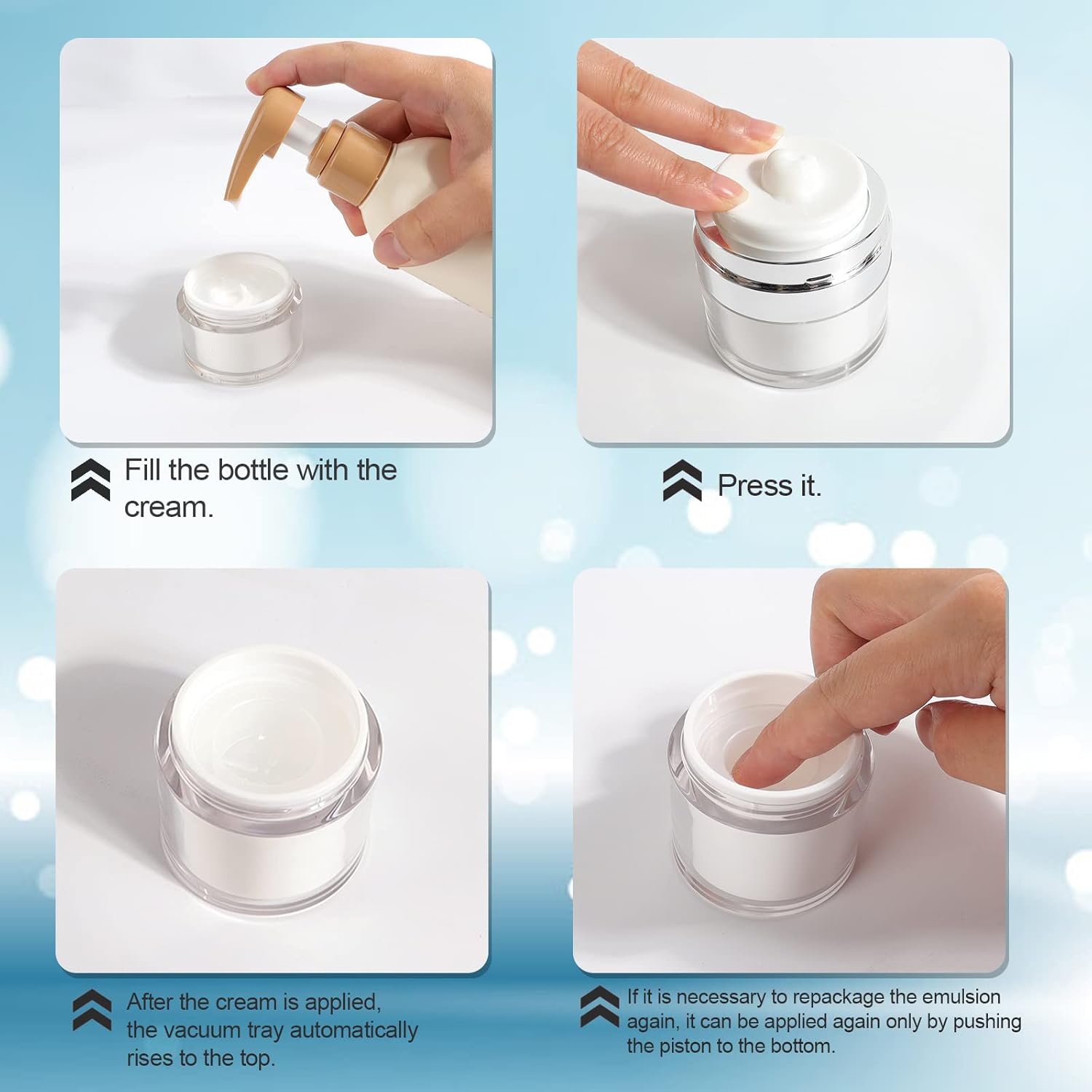 Fill the bottle with the cream.

Press it.

After the cream is applied, the vacuum tray automatically rises to the top.

If it is necessary to repackage the emulsion again, it can be applied again only by pushing the piston to the bottom.