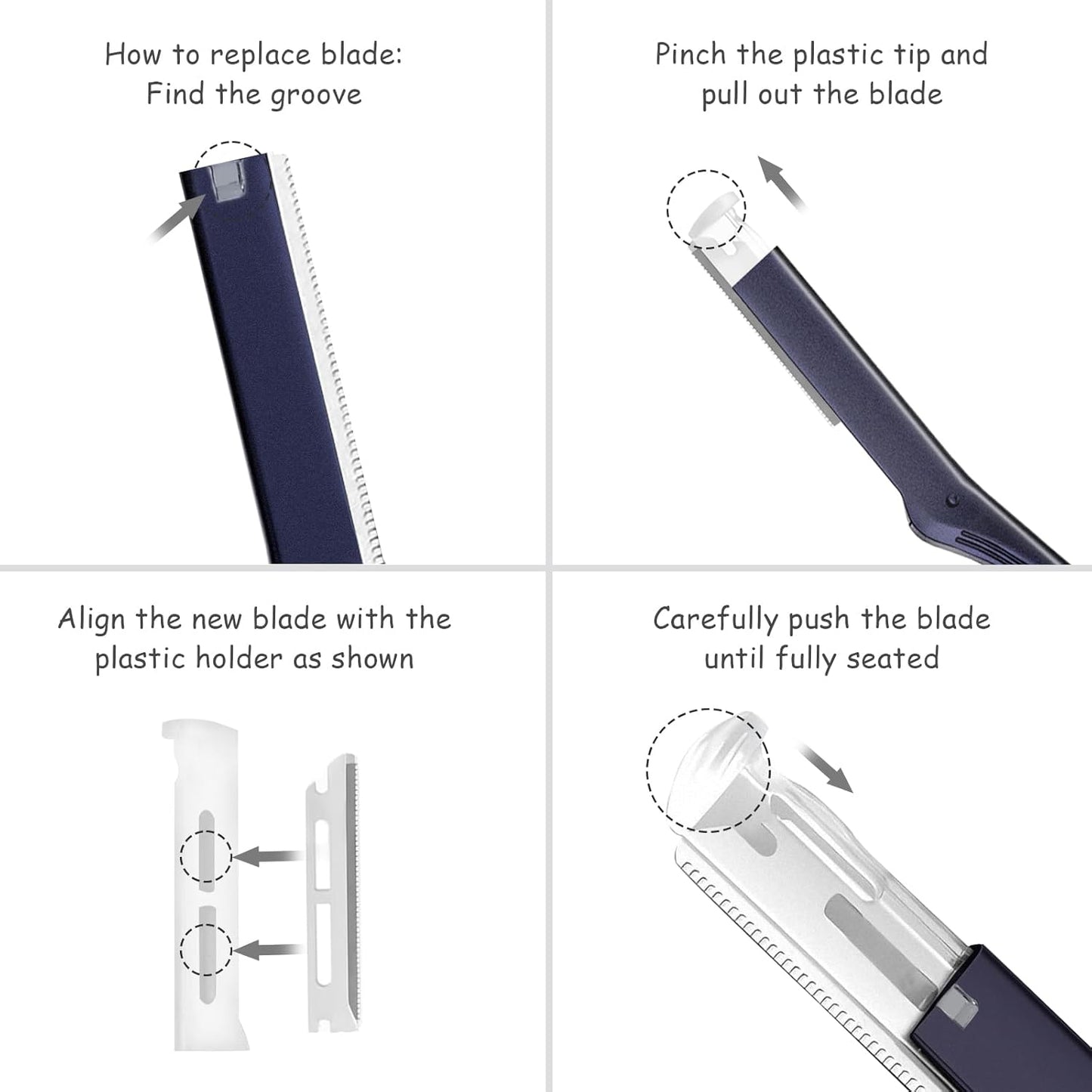 How to replace blade:
Find the groove

Pinch the plastic tip and
pull out the blade

Align the new blade with the
plastic holder as shown

Carefully push the blade
until fully seated