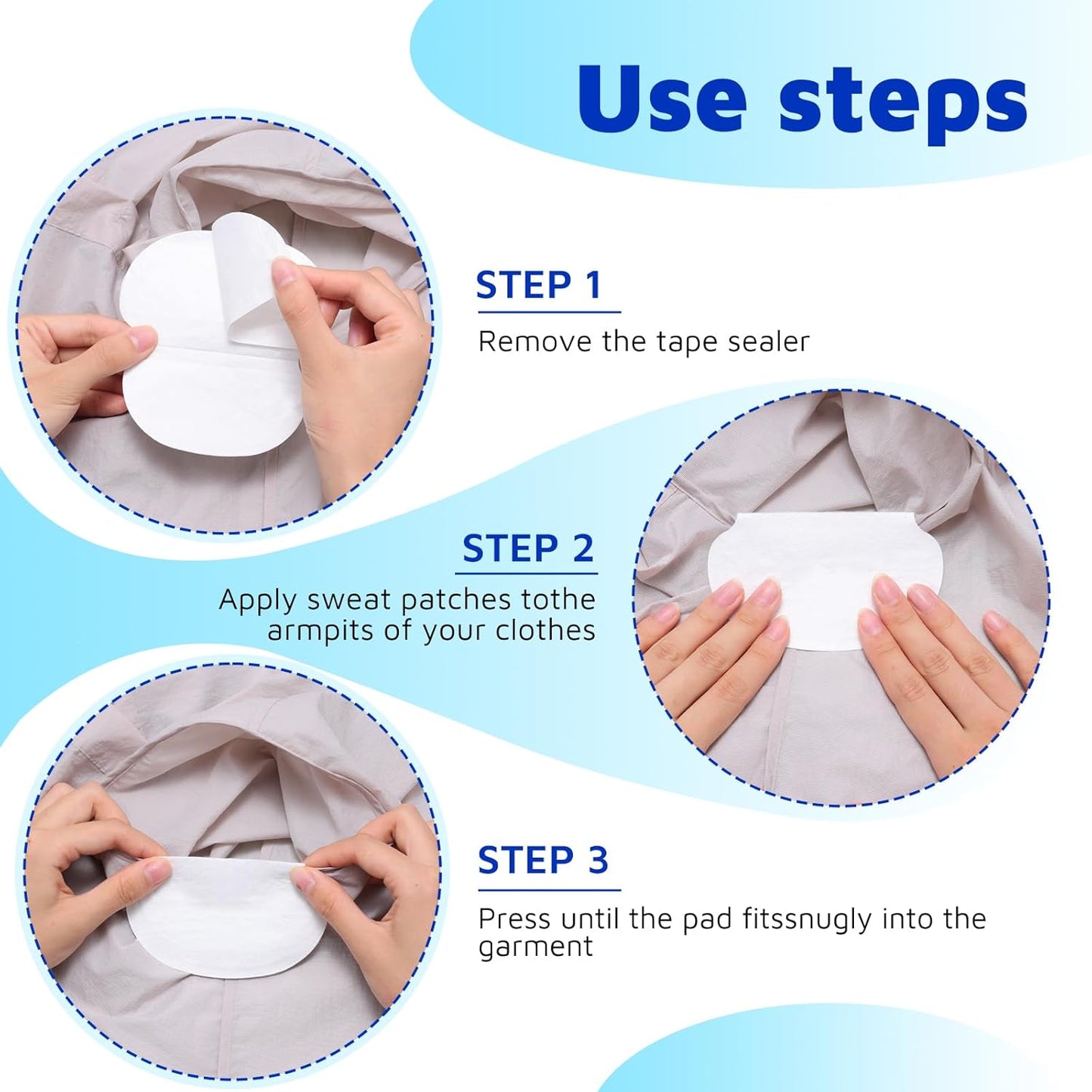 Use steps

STEP 1

Remove the tape sealer

STEP 2

Apply sweat patches tothe armpits of your clothes

STEP 3

Press until the pad fitssnugly into the garment