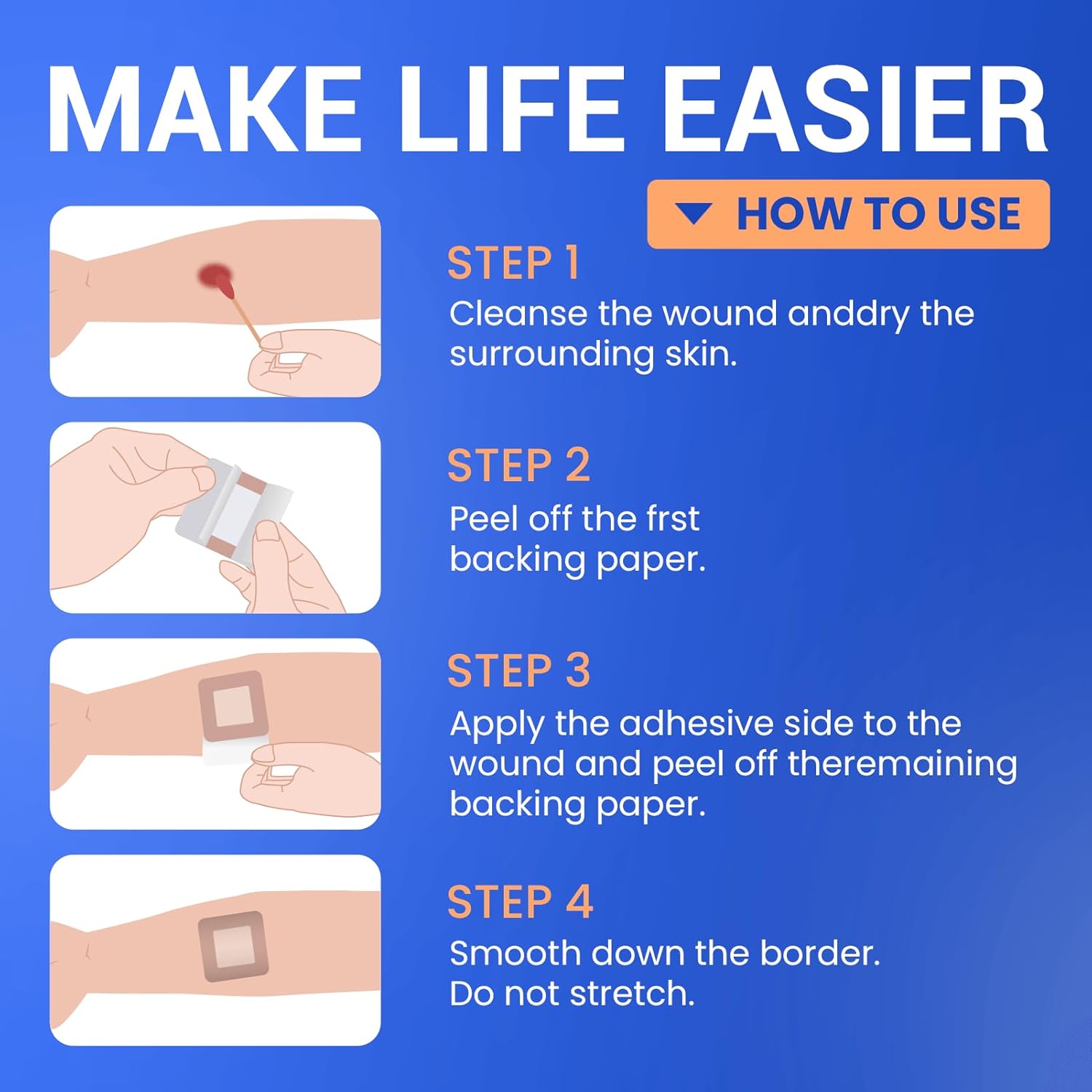 MAKE LIFE EASIER

HOW TO USE

STEP 1

Cleanse the wound anddry the surrounding skin.

STEP 2

Peel off the frst backing paper.

STEP 3

Apply the adhesive side to the wound and peel off theremaining backing paper.

STEP 4

Smooth down the border.
Do not stretch.