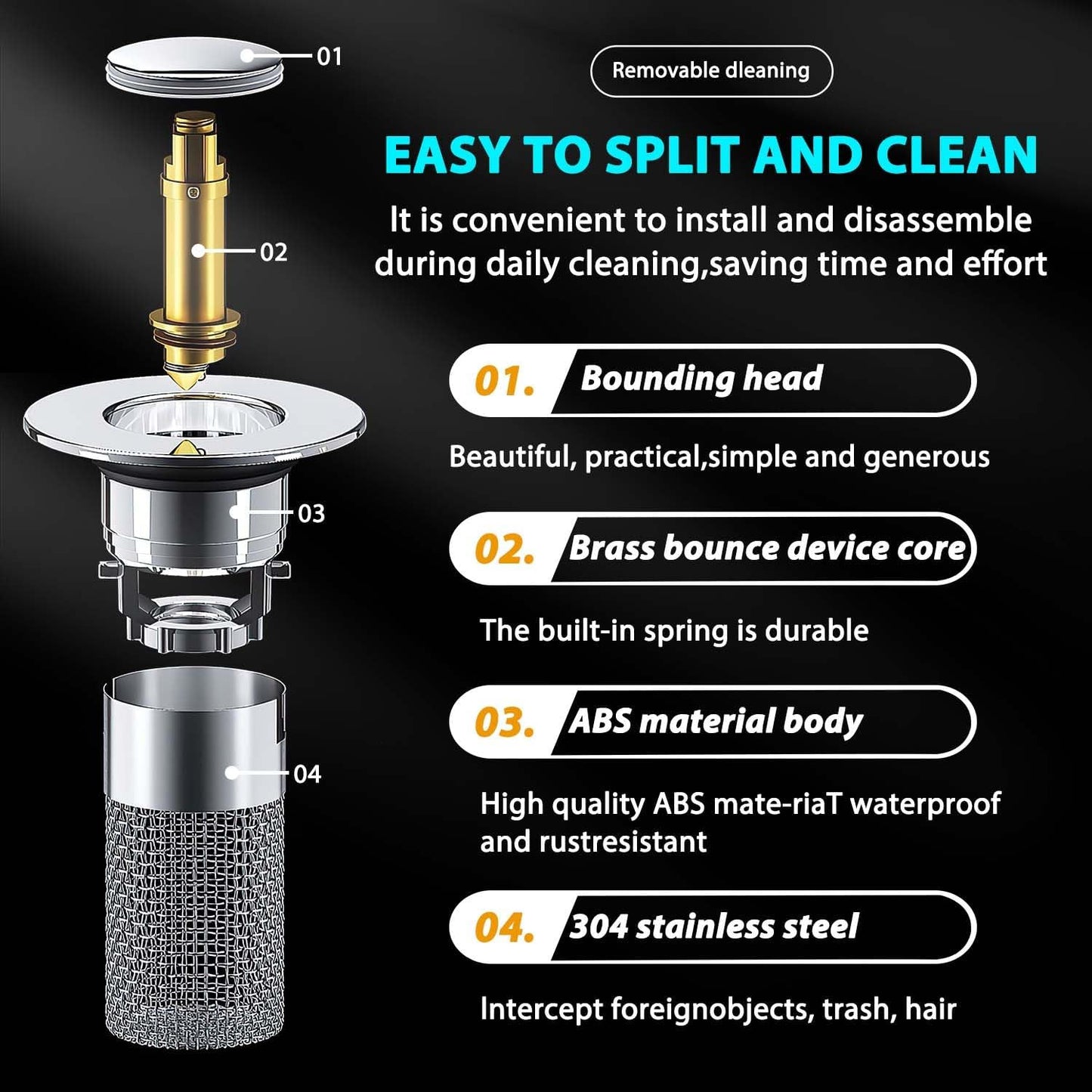 01

02

03

04

Removable dleaning

EASY TO SPLIT AND CLEAN

It is convenient to install and disassemble during daily cleaning,saving time and effort

01. Bounding head

Beautiful, practical,simple and generous

02. Brass bounce device core

The built-in spring is durable

03. ABS material body

High quality ABS mate-riaT waterproof and rustresistant

04. 304 stainless steel

Intercept foreignobjects, trash, hair