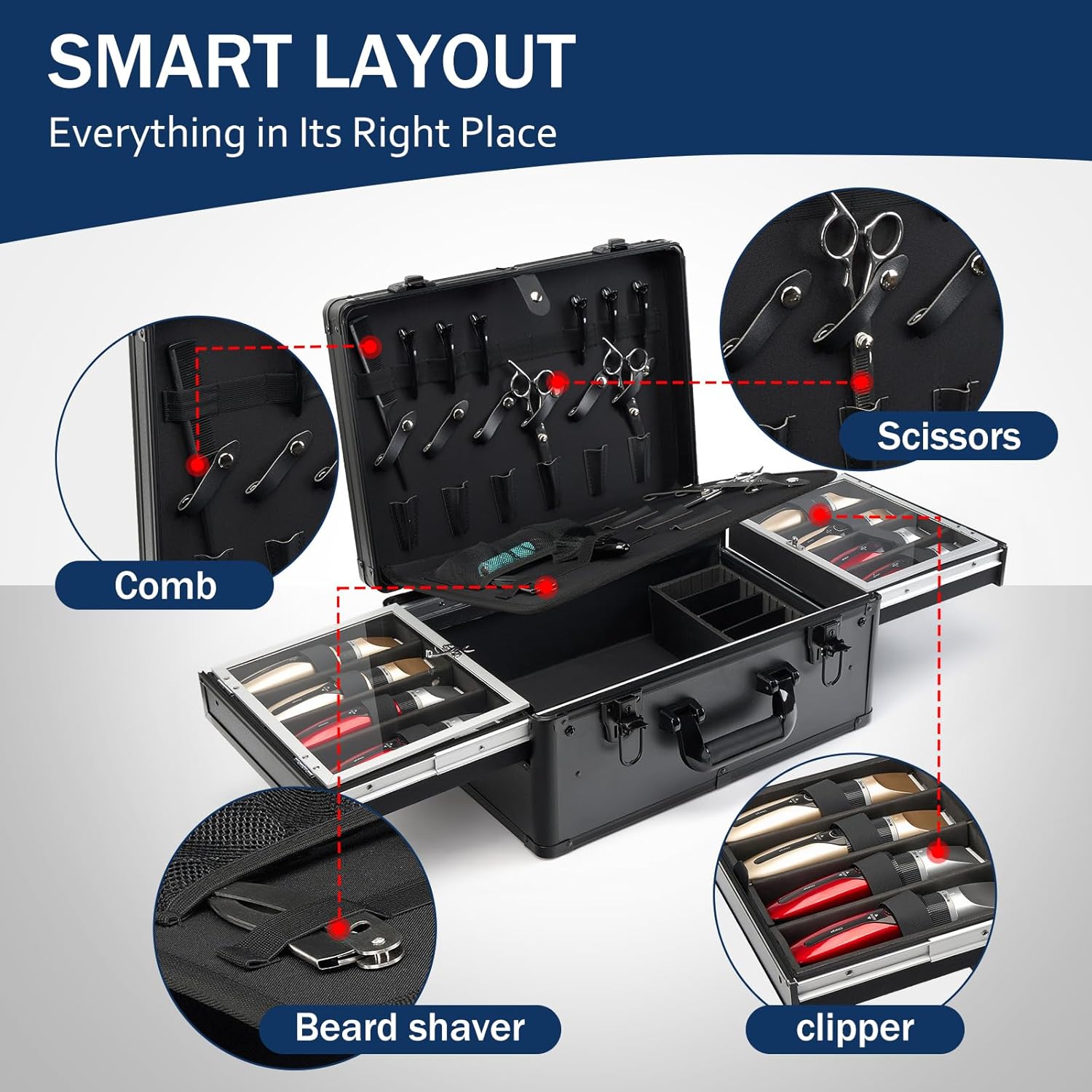 SMART LAYOUT
Everything in Its Right Place

Scissors

Comb

Beard shaver

clipper