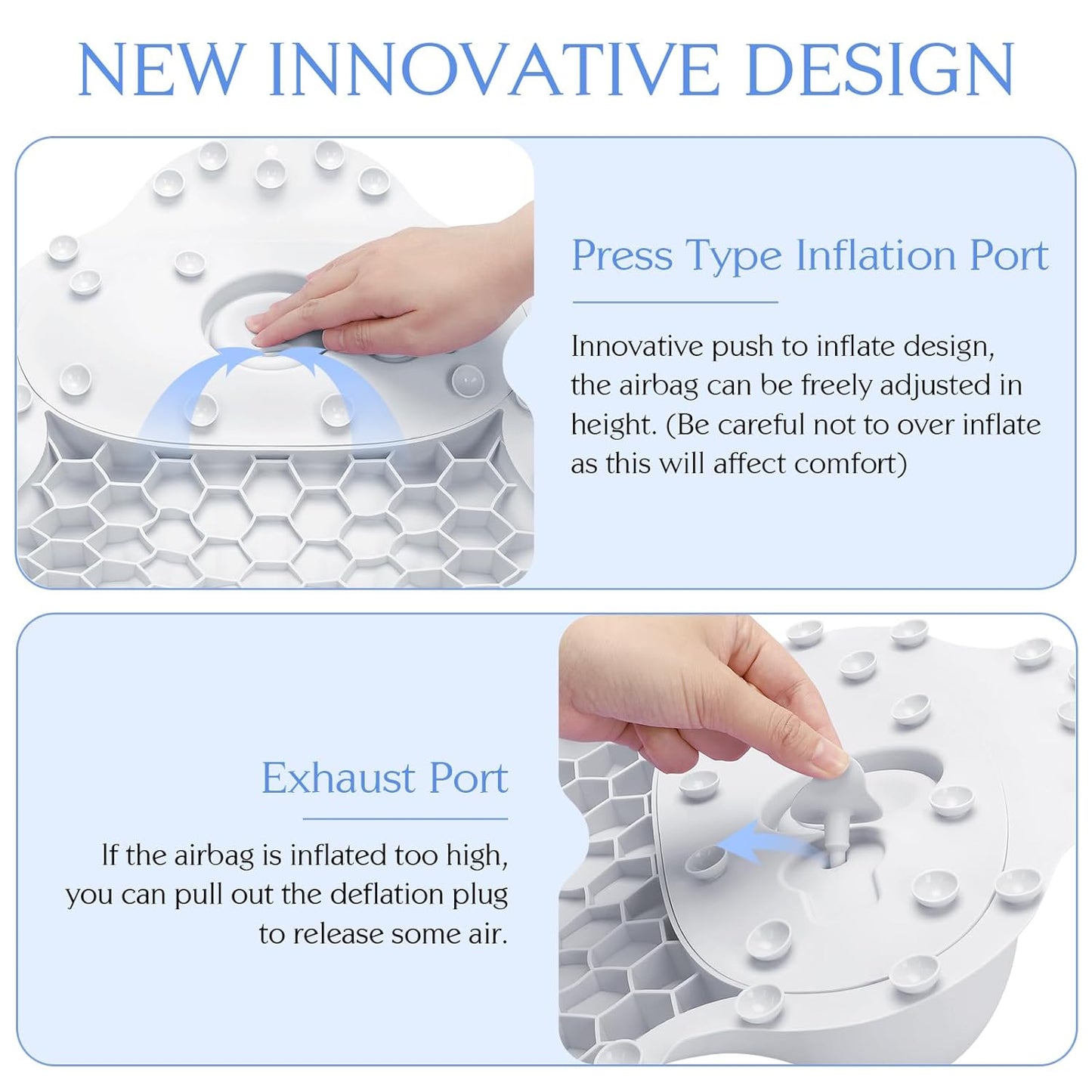 NEW INNOVATIVE DESIGN

Press Type Inflation Port

Innovative push to inflate design, the airbag can be freely adjusted in height. (Be careful not to over inflate as this will affect comfort)

Exhaust Port

If the airbag is inflated too high, you can pull out the deflation plug to release some air.