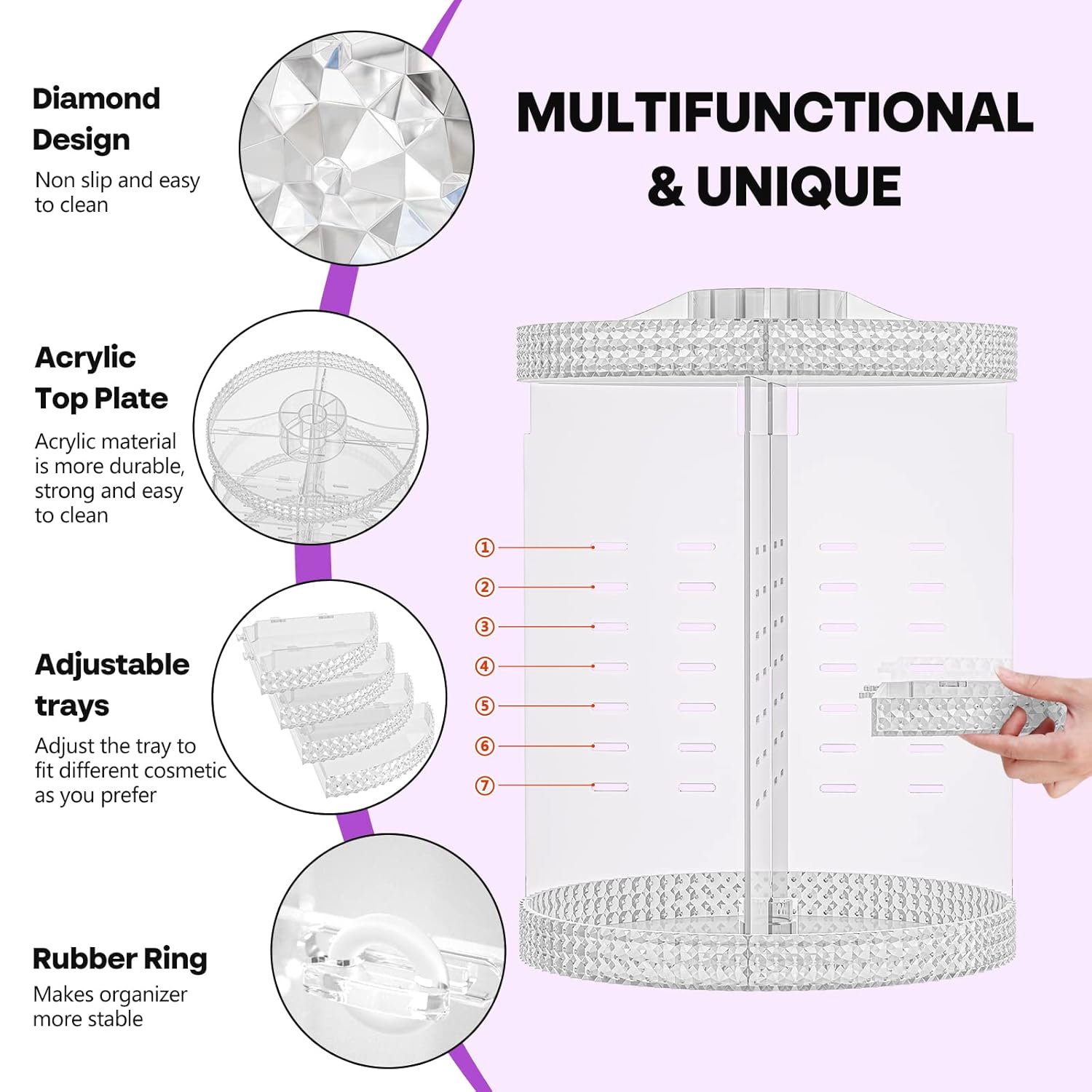 Diamond Design

Non slip and easy to clean

Acrylic Top Plate

Acrylic material is more durable, strong and easy to clean

Adjustable trays

Adjust the tray to fit different cosmetic as you prefer

Rubber Ring

Makes organizer more stable

MULTIFUNCTIONAL & UNIQUE

①
②
③
④
⑤
⑥
⑦