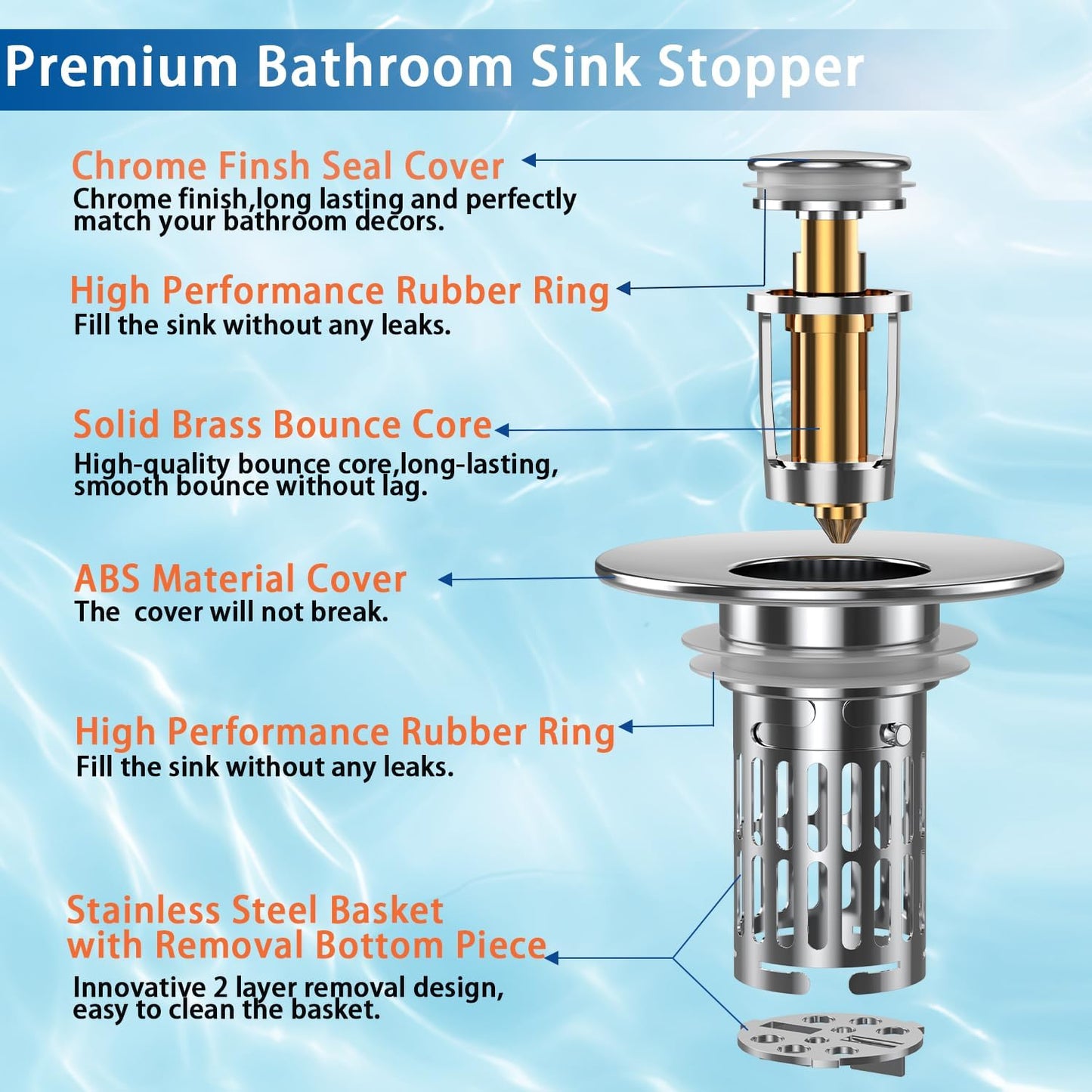 Premium Bathroom Sink Stopper

Chrome Finsh Seal Cover
Chrome finish,long lasting and perfectly match your bathroom decors.

High Performance Rubber Ring
Fill the sink without any leaks.

Solid Brass Bounce Core
High-quality bounce core,long-lasting, smooth bounce without lag.

ABS Material Cover
The  cover will not break.

High Performance Rubber Ring
Fill the sink without any leaks.

Stainless Steel Basket with Removal Bottom Piece
Innovative 2 layer removal design, easy to clean the basket.