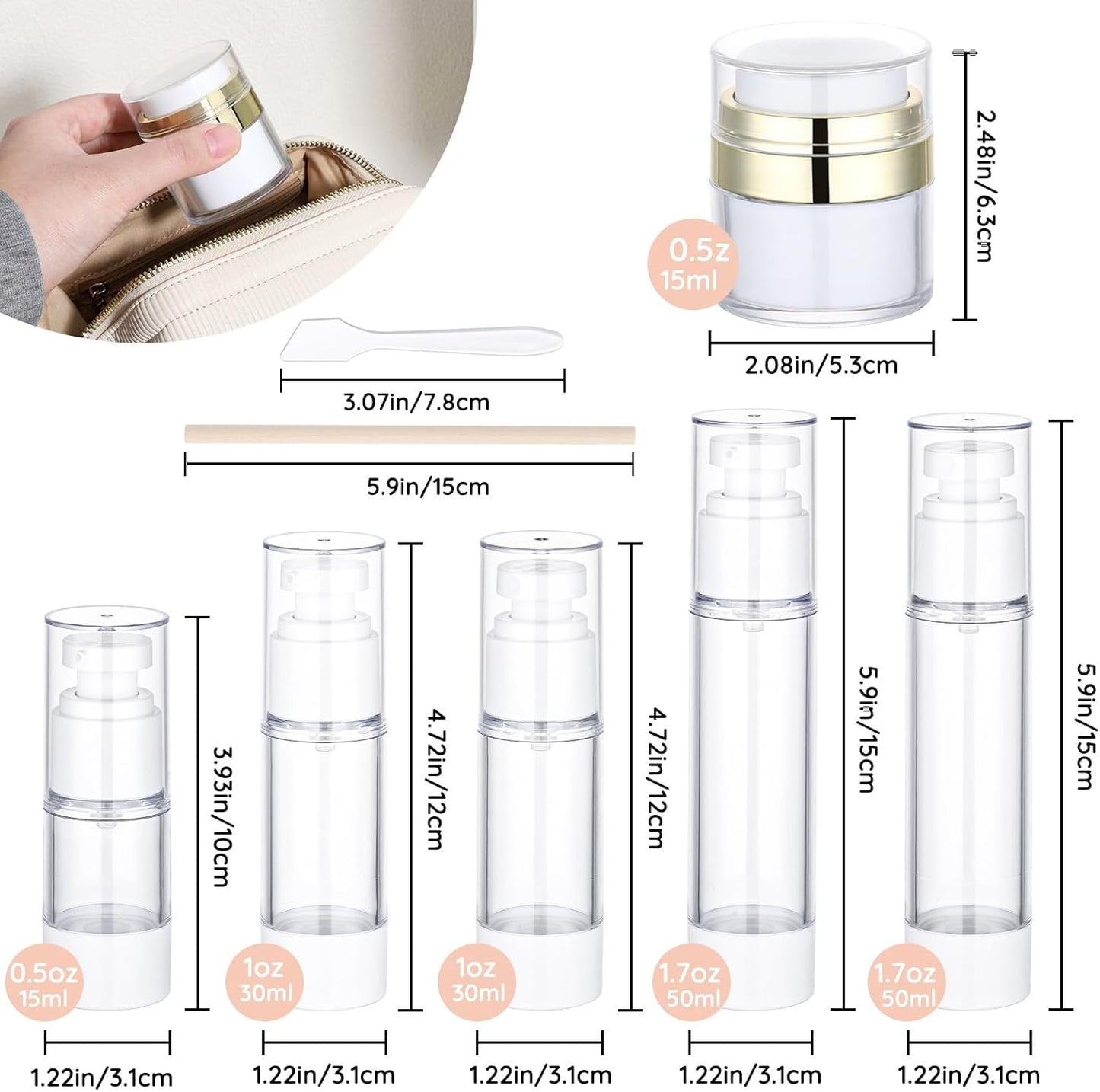 0.5z
15ml

2.48in/6.3cm

2.08in/5.3cm

3.07in/7.8cm

5.9in/15cm

3.93in/10cm

4.72in/12cm

4.72in/12cm

5.9in/15cm

5.9in/15cm

0.5oz
15ml

1oz
30ml

1oz
30ml

1.7oz
50ml

1.7oz
50ml

1.22in/3.1cm

1.22in/3.1cm

1.22in/3.1cm

1.22in/3.1cm

1.22in/3.1cm