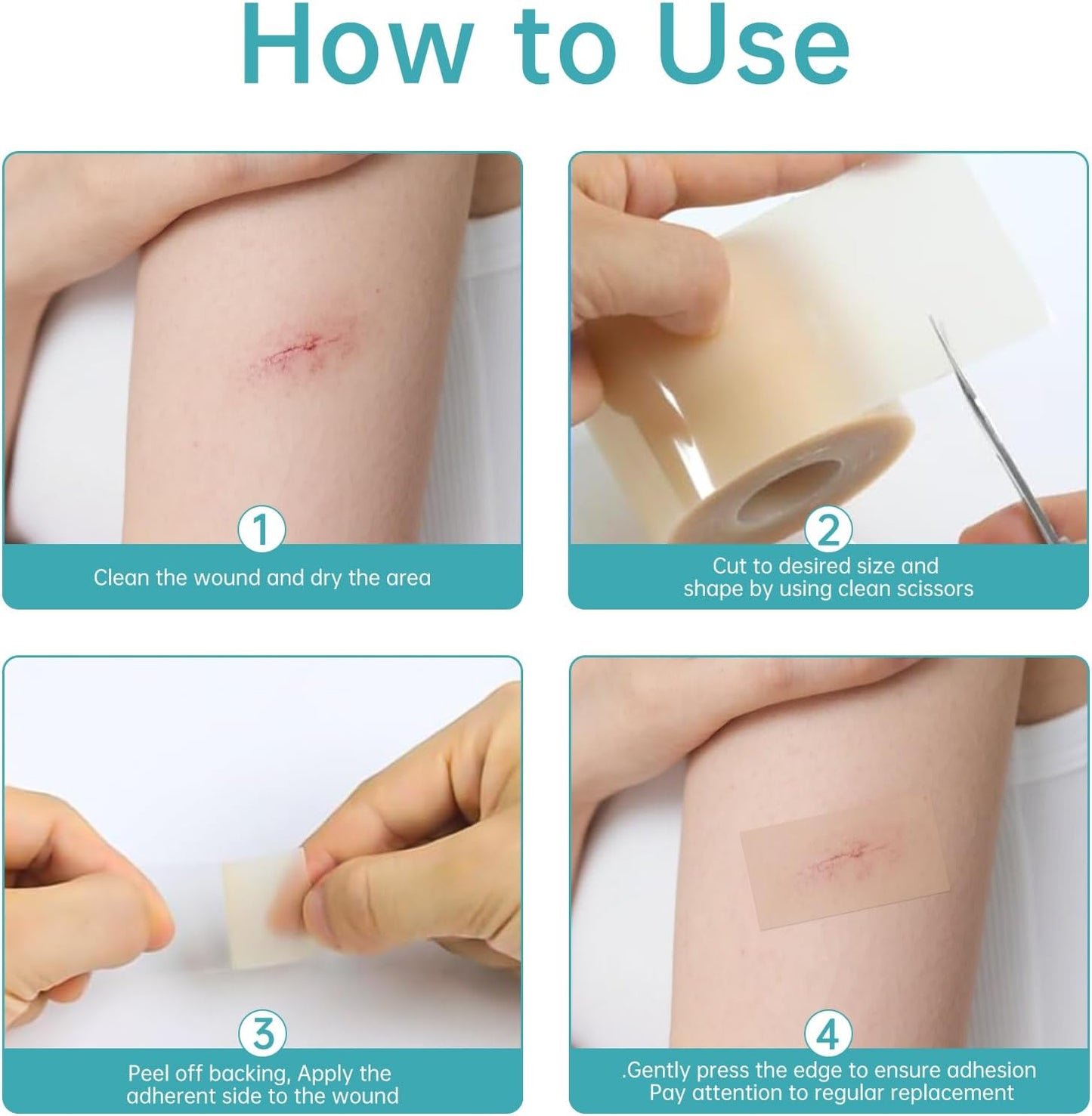 How to Use

1
Clean the wound and dry the area

2
Cut to desired size and shape by using clean scissors

3
Peel off backing, Apply the adherent side to the wound

4
.Gently press the edge to ensure adhesion
Pay attention to regular replacement