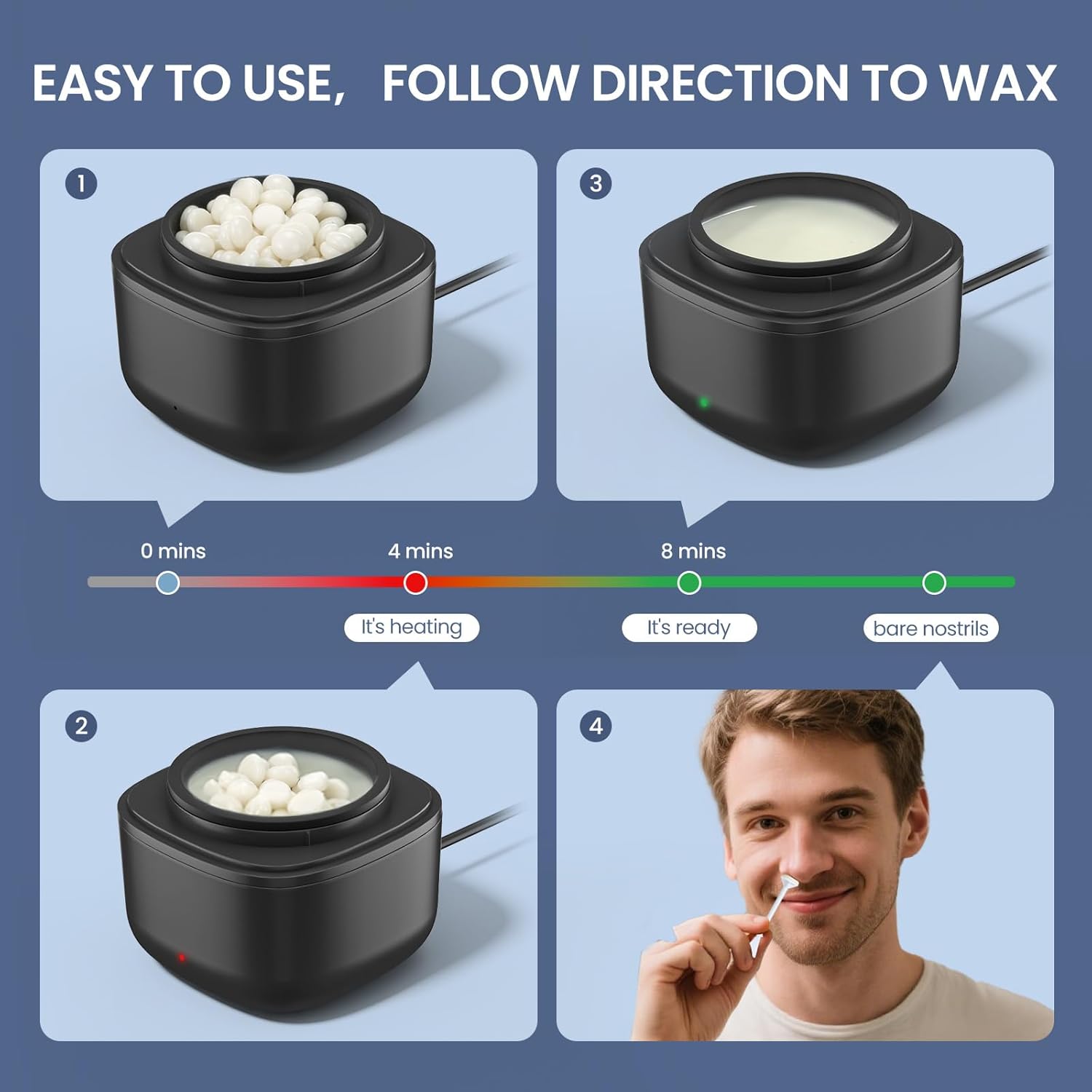 EASY TO USE, FOLLOW DIRECTION TO WAX

1

3

0 mins

4 mins

8 mins

It's heating

It's ready

bare nostrils

2

4