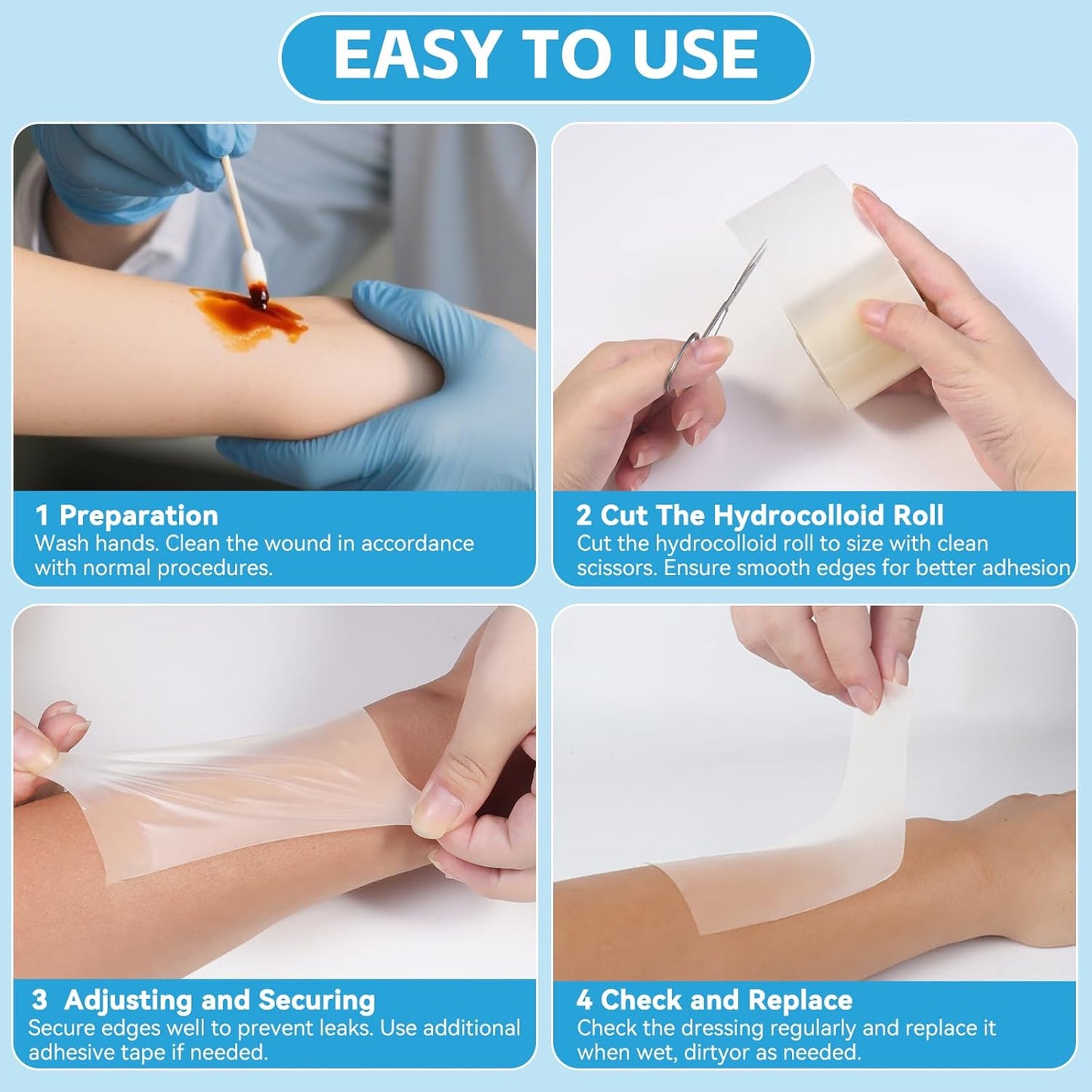 EASY TO USE

1 Preparation
Wash hands. Clean the wound in accordance with normal procedures.

2 Cut The Hydrocolloid Roll
Cut the hydrocolloid roll to size with clean scissors. Ensure smooth edges for better adhesion

3 Adjusting and Securing
Secure edges well to prevent leaks. Use additional adhesive tape if needed.

4 Check and Replace
Check the dressing regularly and replace it when wet, dirtyor as needed.