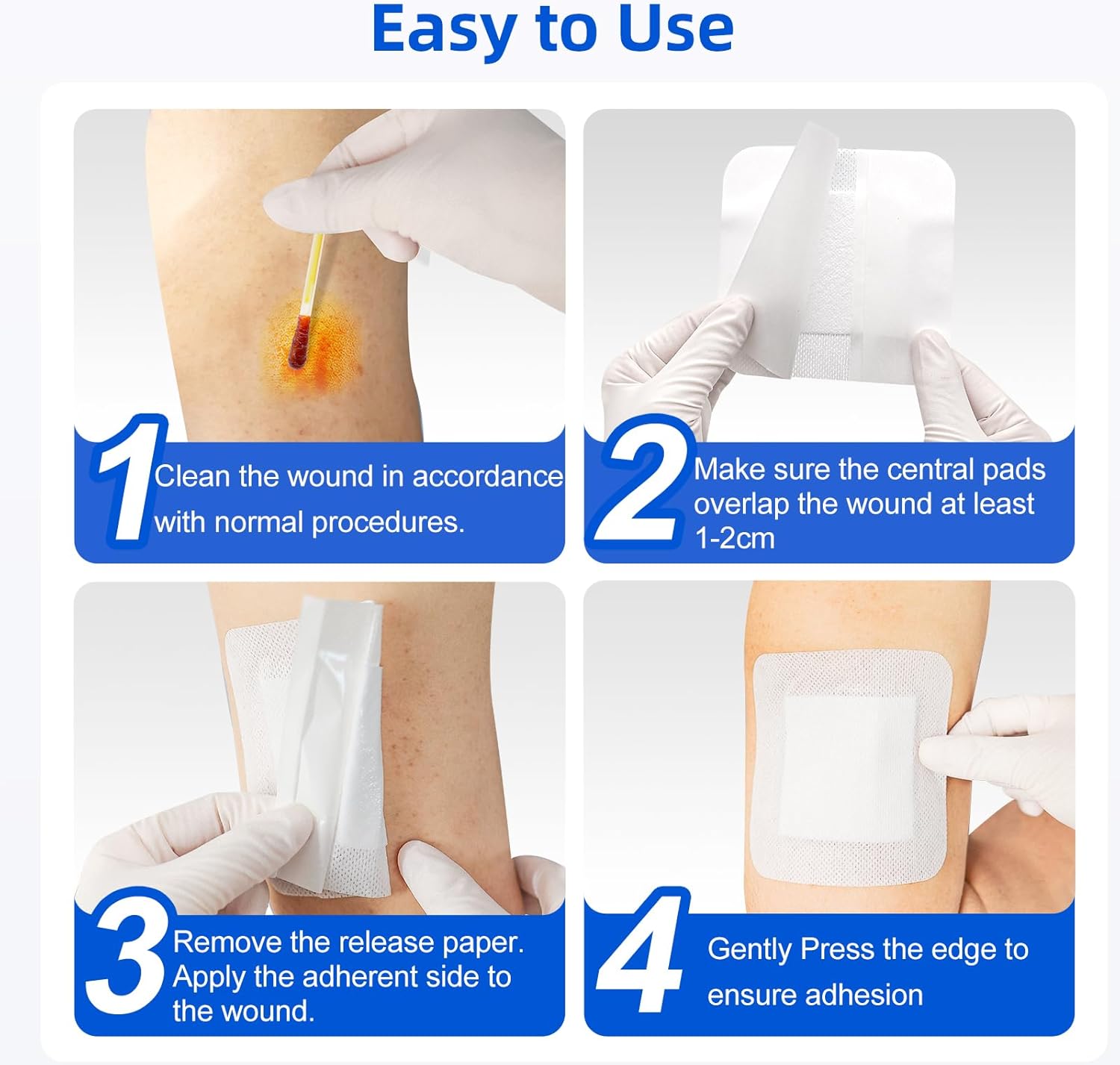 Easy to Use

1 Clean the wound in accordance with normal procedures.

2 Make sure the central pads overlap the wound at least 1-2cm

3 Remove the release paper. Apply the adherent side to the wound.

4 Gently Press the edge to ensure adhesion