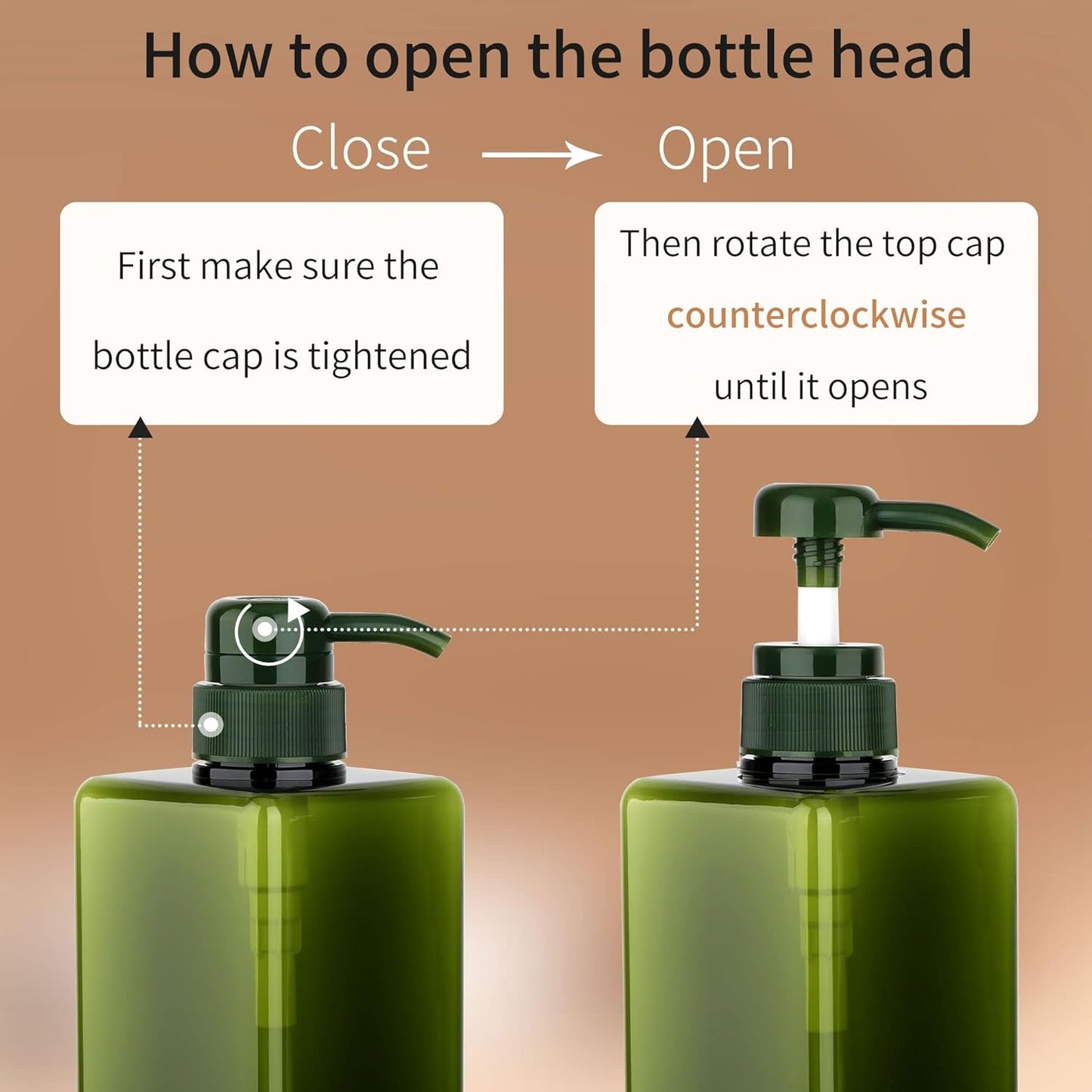 How to open the bottle head

Close → Open

First make sure the bottle cap is tightened

Then rotate the top cap counterclockwise until it opens