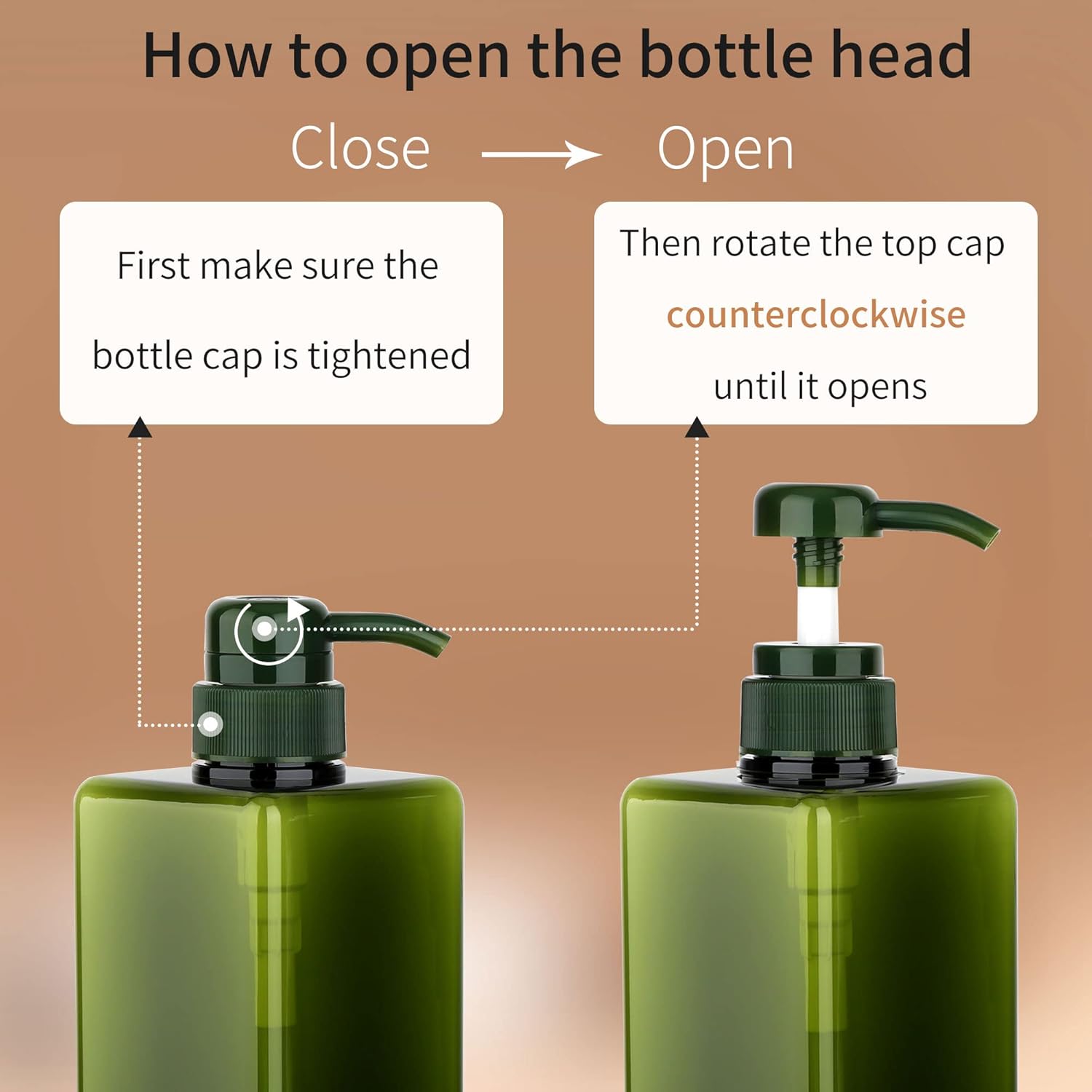 How to open the bottle head

Close → Open

First make sure the bottle cap is tightened

Then rotate the top cap counterclockwise until it opens