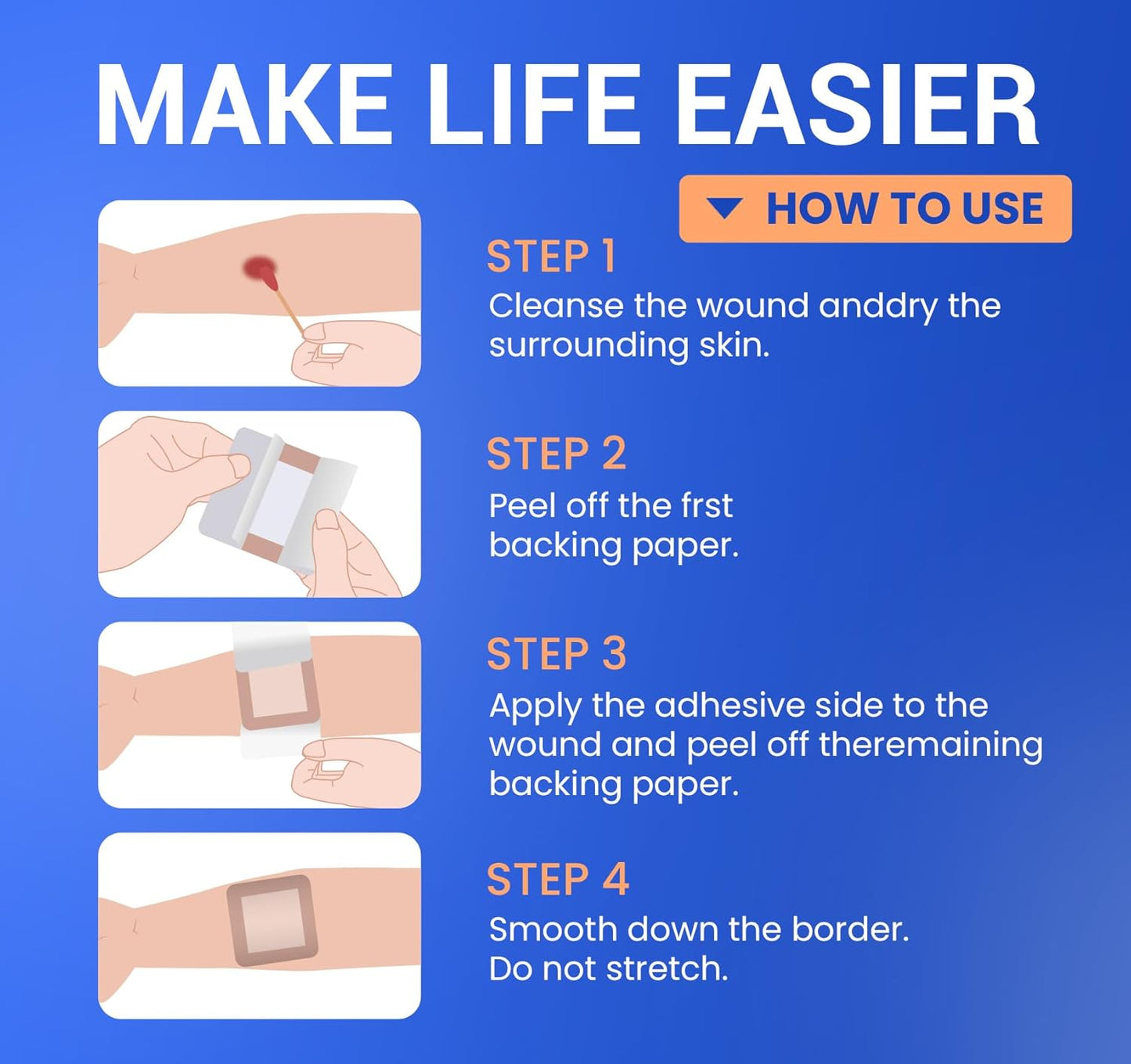 MAKE LIFE EASIER

HOW TO USE

STEP 1
Cleanse the wound anddry the surrounding skin.

STEP 2
Peel off the frst backing paper.

STEP 3
Apply the adhesive side to the wound and peel off theremaining backing paper.

STEP 4
Smooth down the border. Do not stretch.