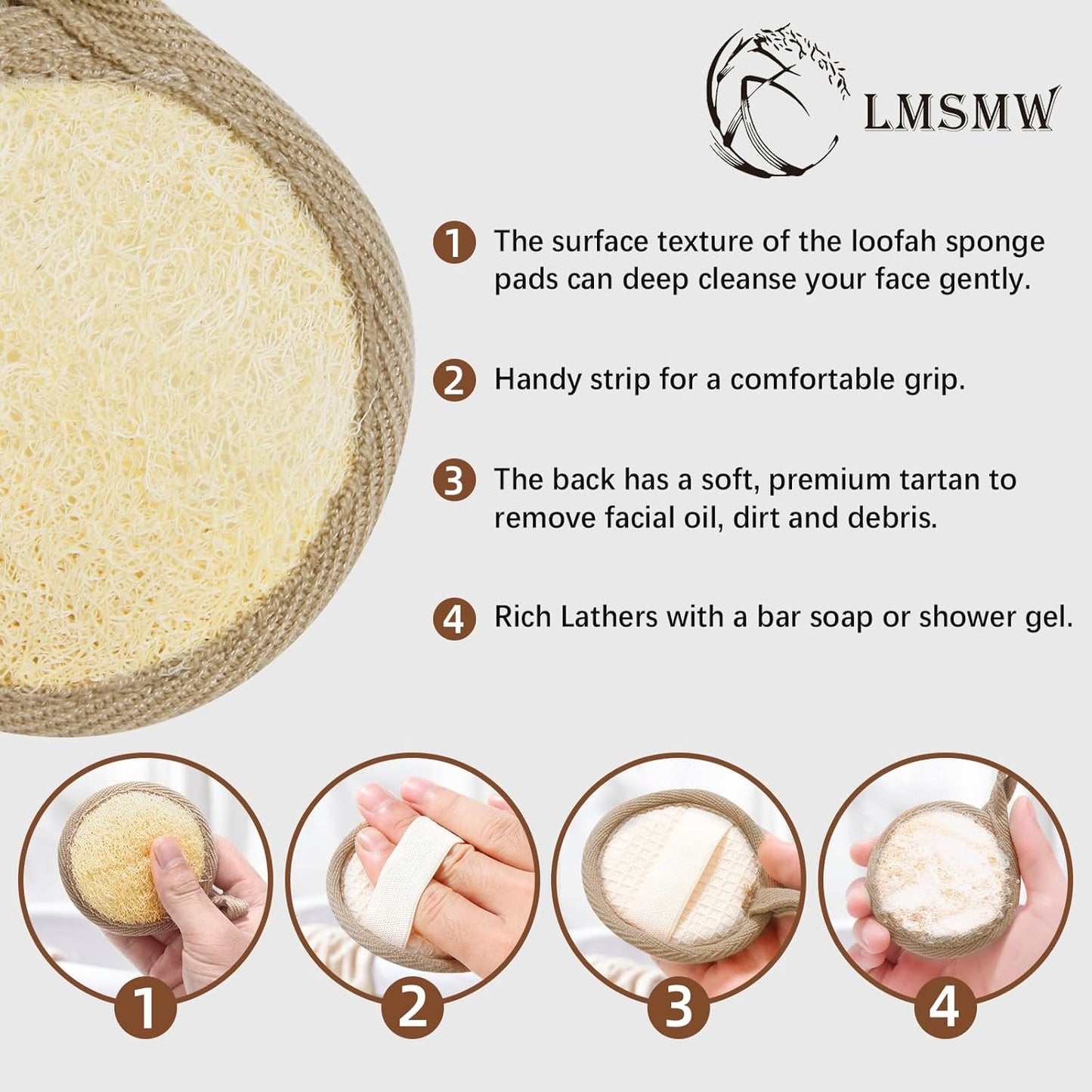 LMSMW

1 The surface texture of the loofah sponge pads can deep cleanse your face gently.

2 Handy strip for a comfortable grip.

3 The back has a soft, premium tartan to remove facial oil, dirt and debris.

4 Rich Lathers with a bar soap or shower gel.

1

2

3

4