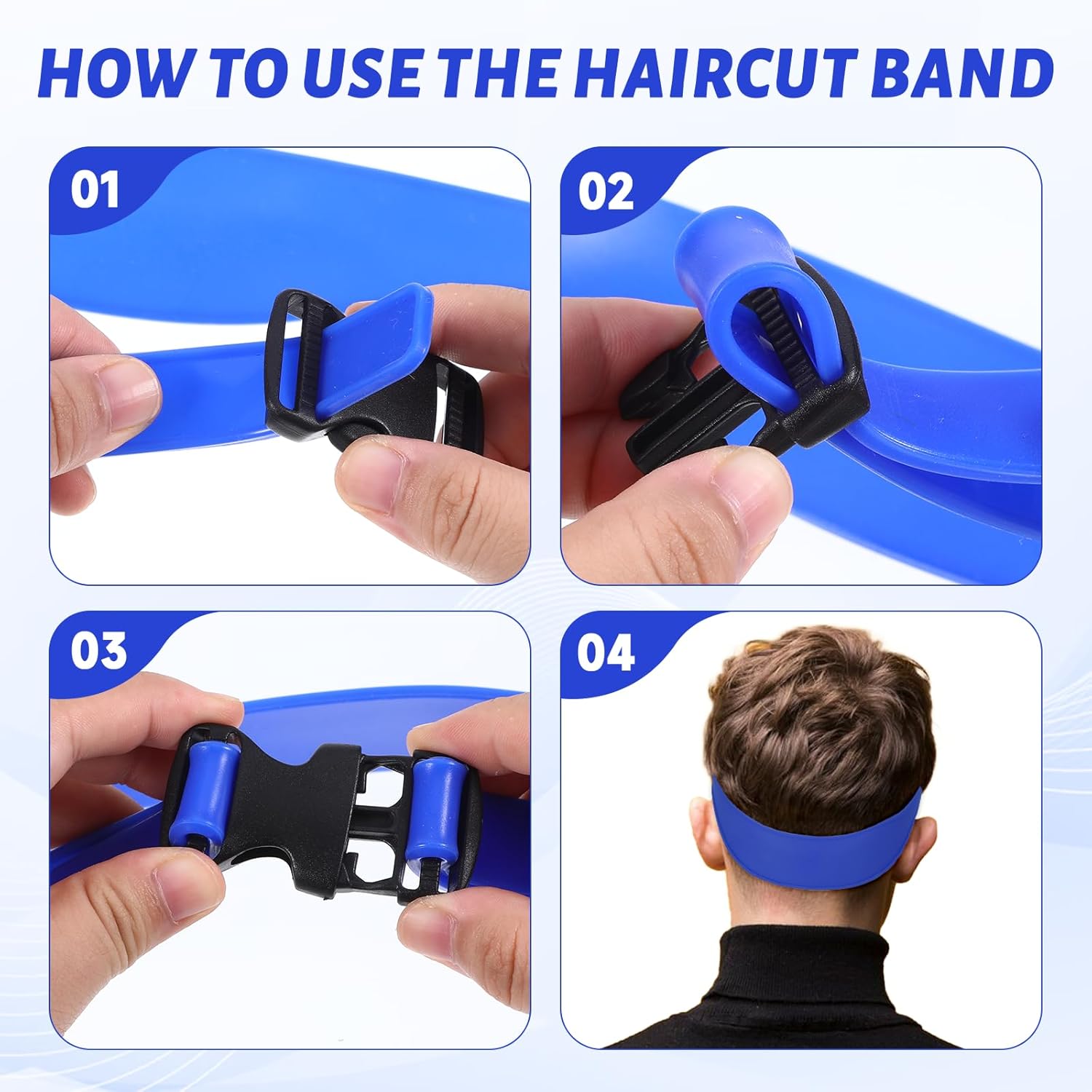 HOW TO USE THE HAIRCUT BAND

01

02

03

04