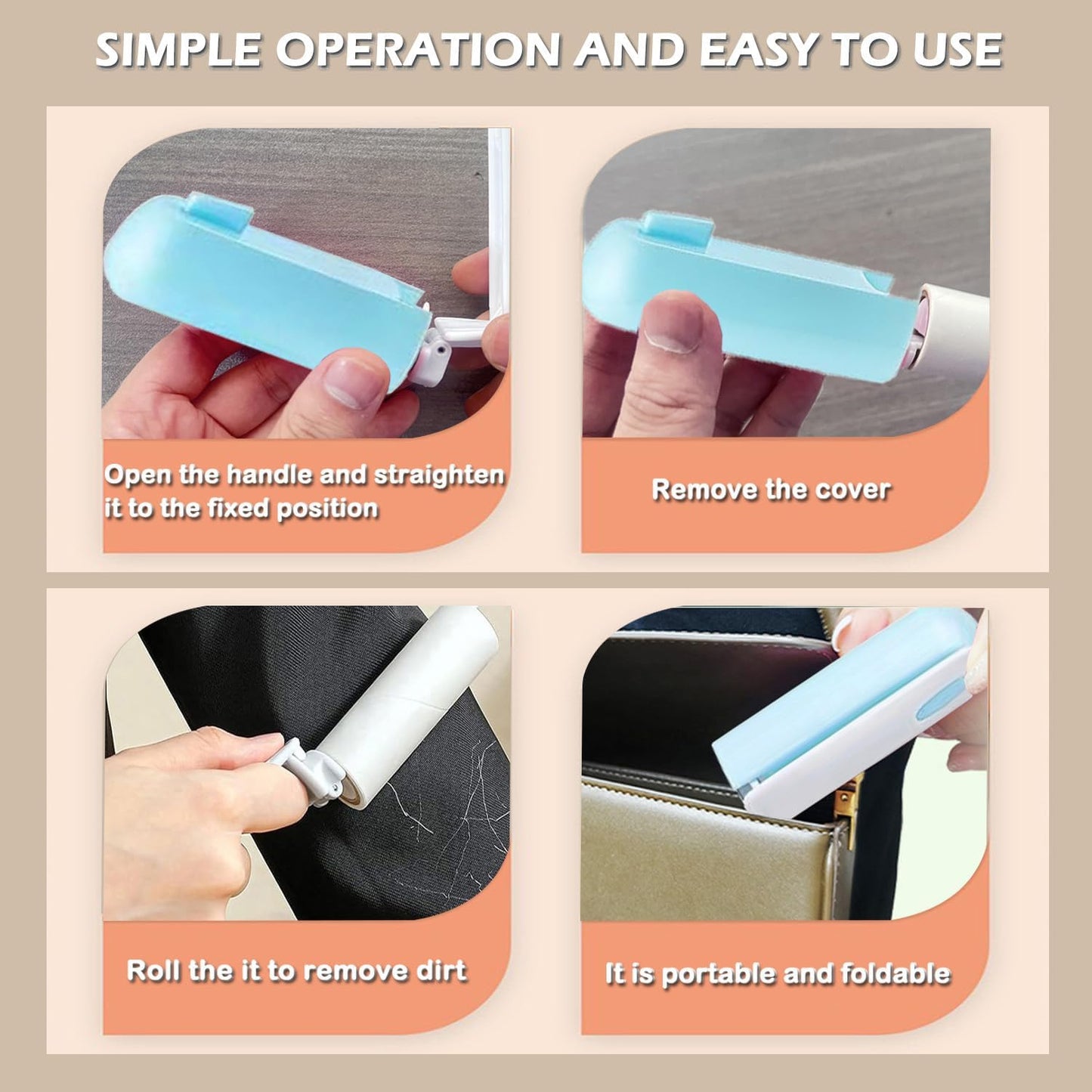 SIMPLE OPERATION AND EASY TO USE

Open the handle and straighten it to the fixed position

Remove the cover

Roll the it to remove dirt

It is portable and foldable