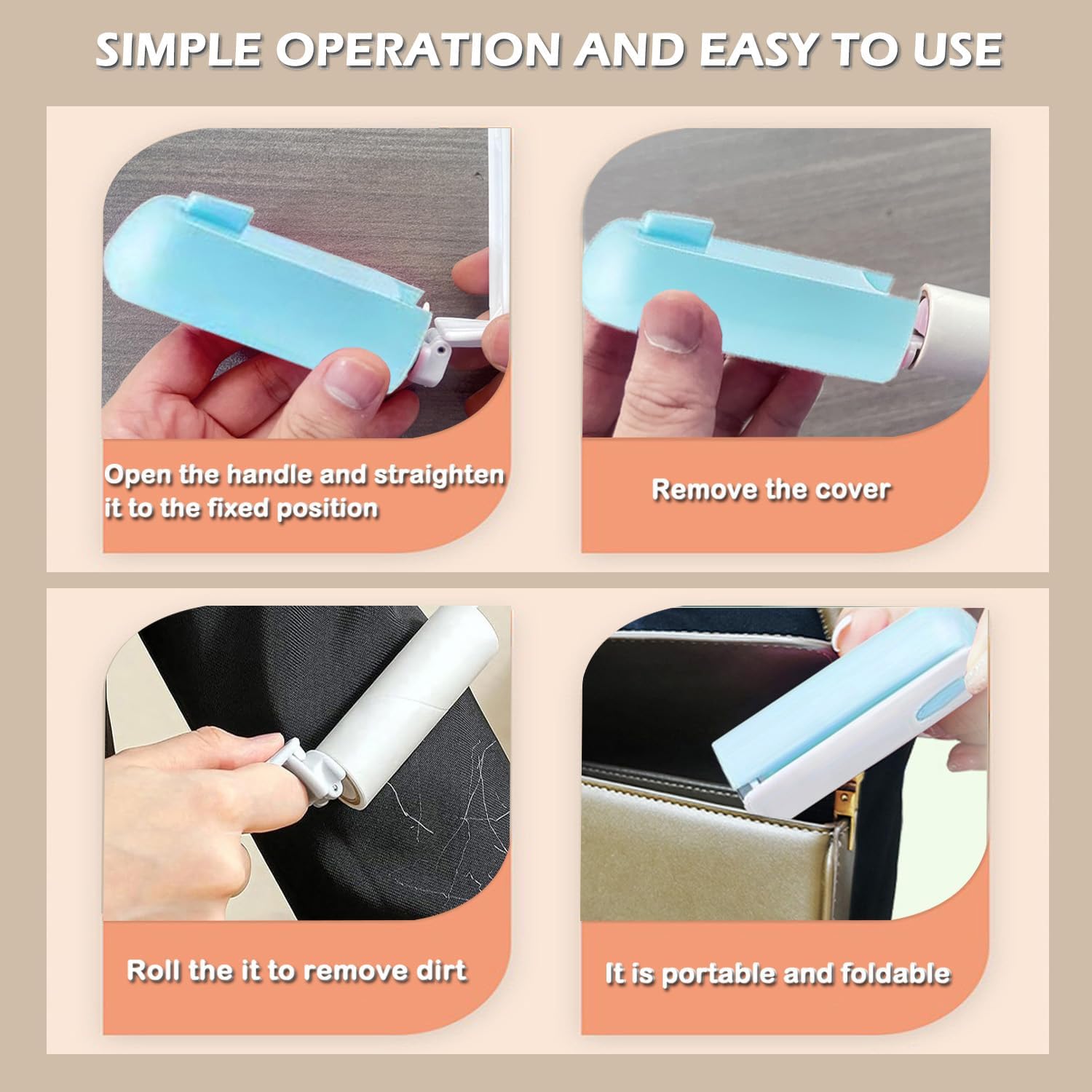 SIMPLE OPERATION AND EASY TO USE

Open the handle and straighten it to the fixed position

Remove the cover

Roll the it to remove dirt

It is portable and foldable