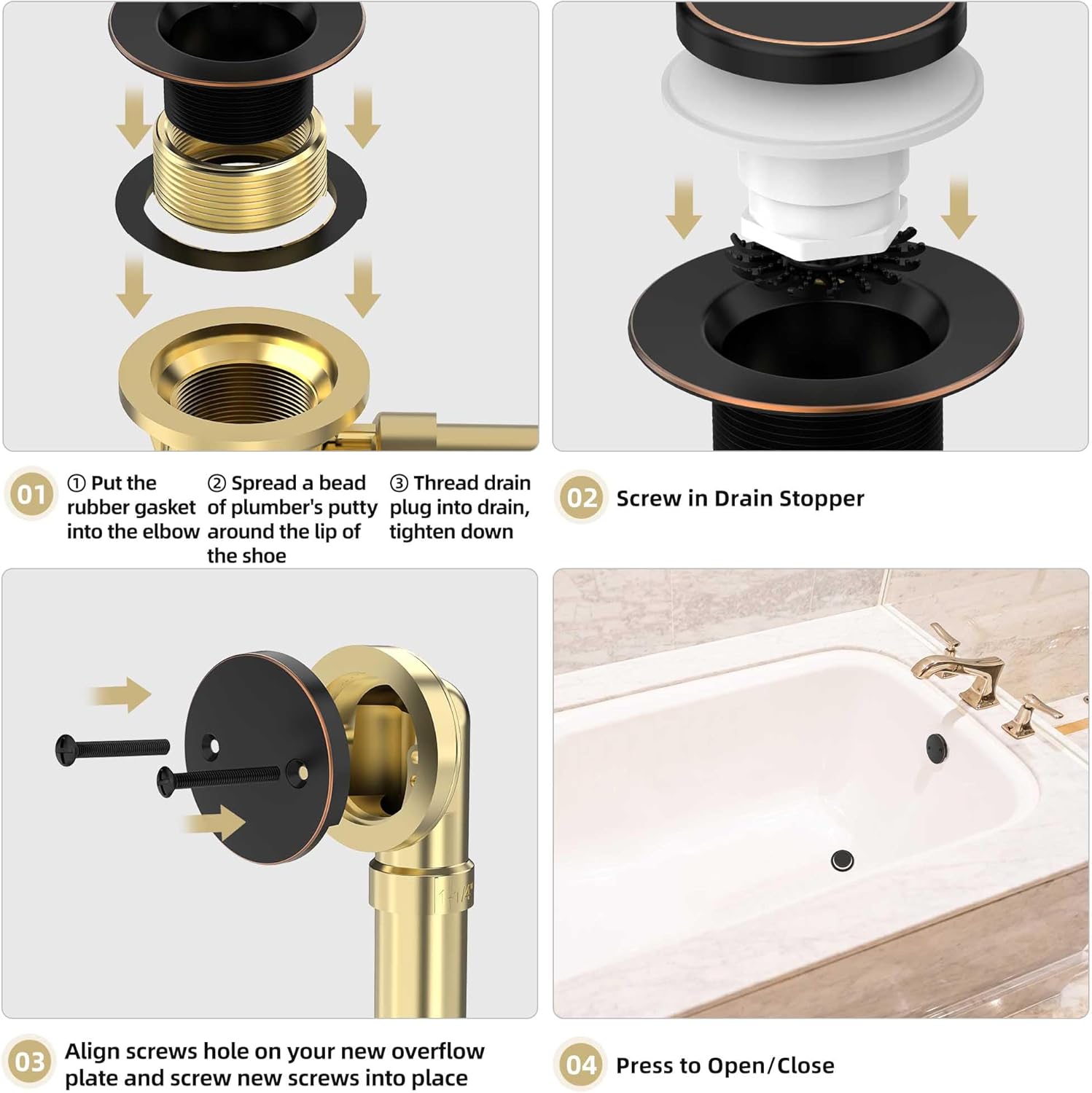 01

① Put the rubber gasket into the elbow

② Spread a bead of plumber's putty around the lip of the shoe

③ Thread drain plug into drain, tighten down

02 Screw in Drain Stopper

1-1/4"

03 Align screws hole on your new overflow plate and screw new screws into place

04 Press to Open/Close