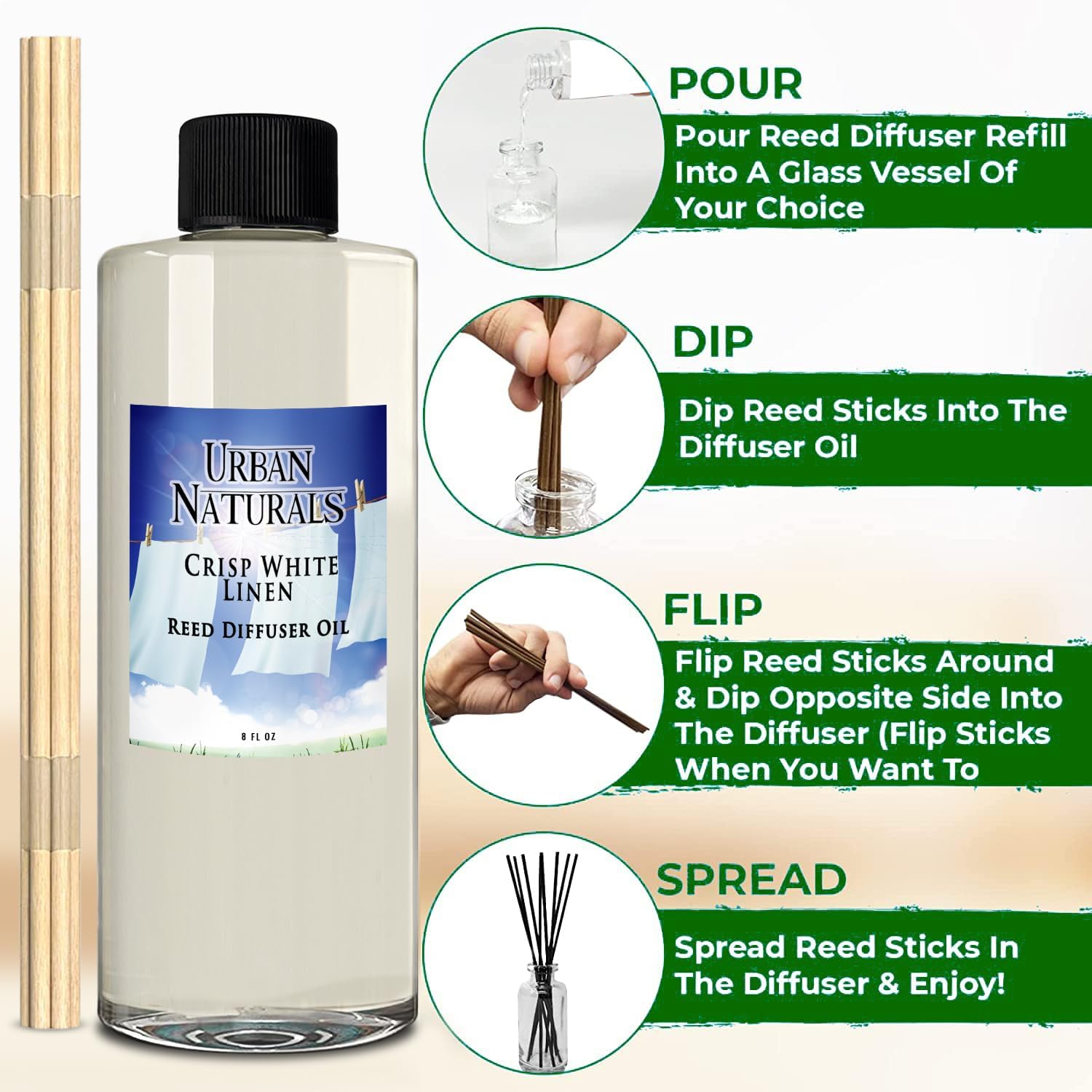 URBAN NATURALS

CRISP WHITE LINEN

REED DIFFUSER OIL

8 FL OZ

POUR

Pour Reed Diffuser Refill Into A Glass Vessel Of Your Choice

DIP

Dip Reed Sticks Into The Diffuser Oil

FLIP

Flip Reed Sticks Around & Dip Opposite Side Into The Diffuser (Flip Sticks When You Want To

SPREAD

Spread Reed Sticks In The Diffuser & Enjoy!